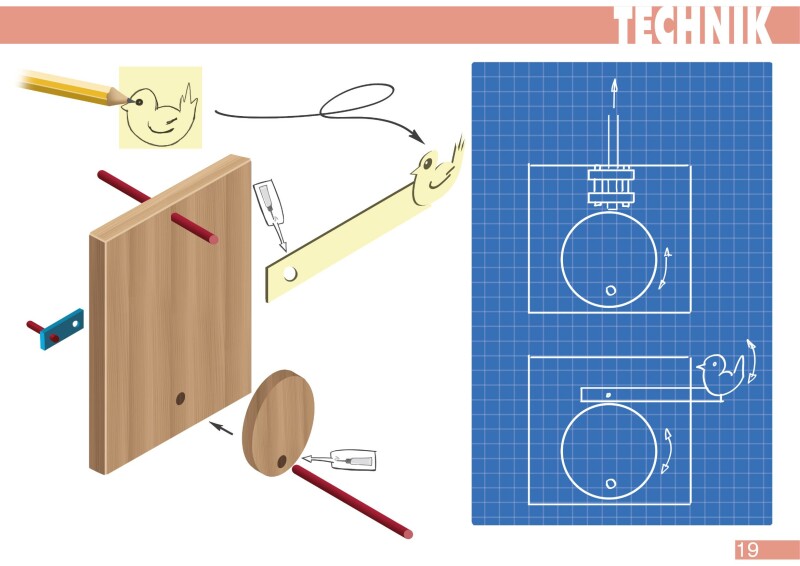 TECHNIK

19