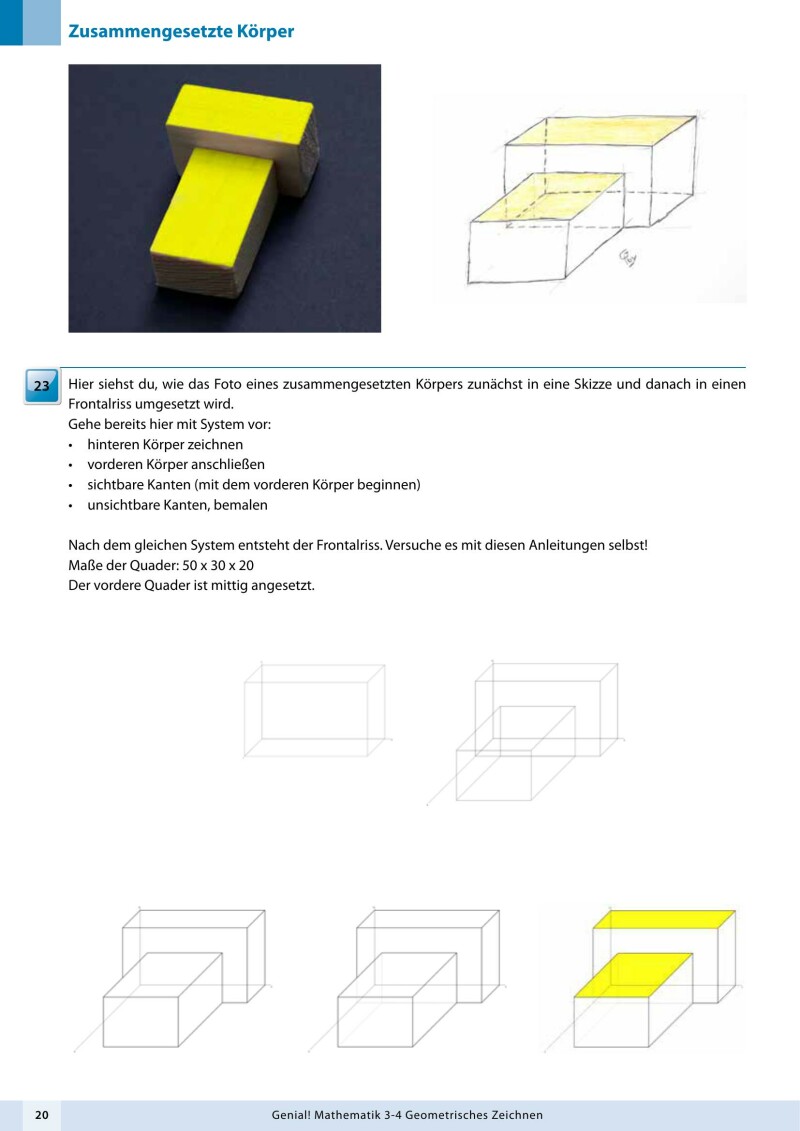 Zusammengesetzte Körper

23 Hier siehst du, wie das Foto eines zusammengesetzten Körpers zunächst in eine Skizze und danach in einen Frontalriss umgesetzt wird.
Gehe bereits hier mit System vor:
• hinteren Körper zeichnen
• vorderen Körper anschließen
• sichtbare Kanten (mit dem vorderen Körper beginnen)
• unsichtbare Kanten, bemalen

Nach dem gleichen System entsteht der Frontalriss. Versuche es mit diesen Anleitungen selbst!
Maße der Quader: 50 x 30 x 20
Der vordere Quader ist mittig angesetzt.

20 Genial! Mathematik 3-4 Geometrisches Zeichnen