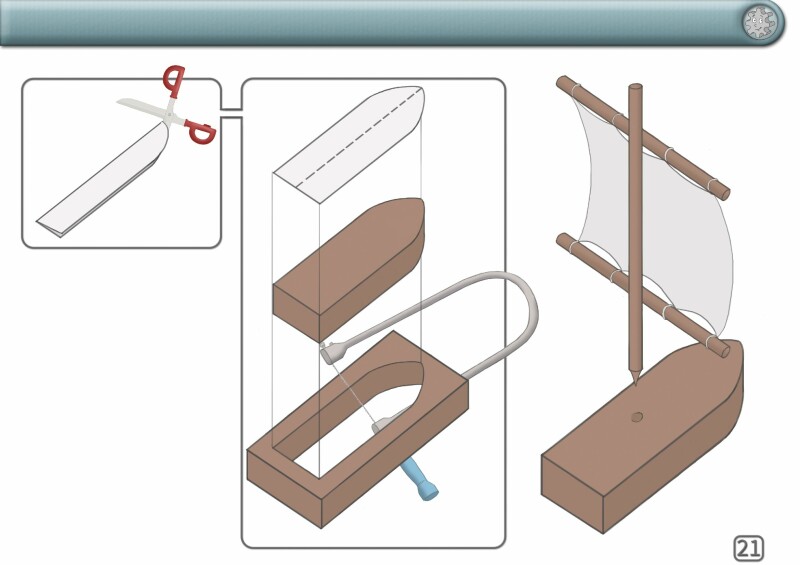 21