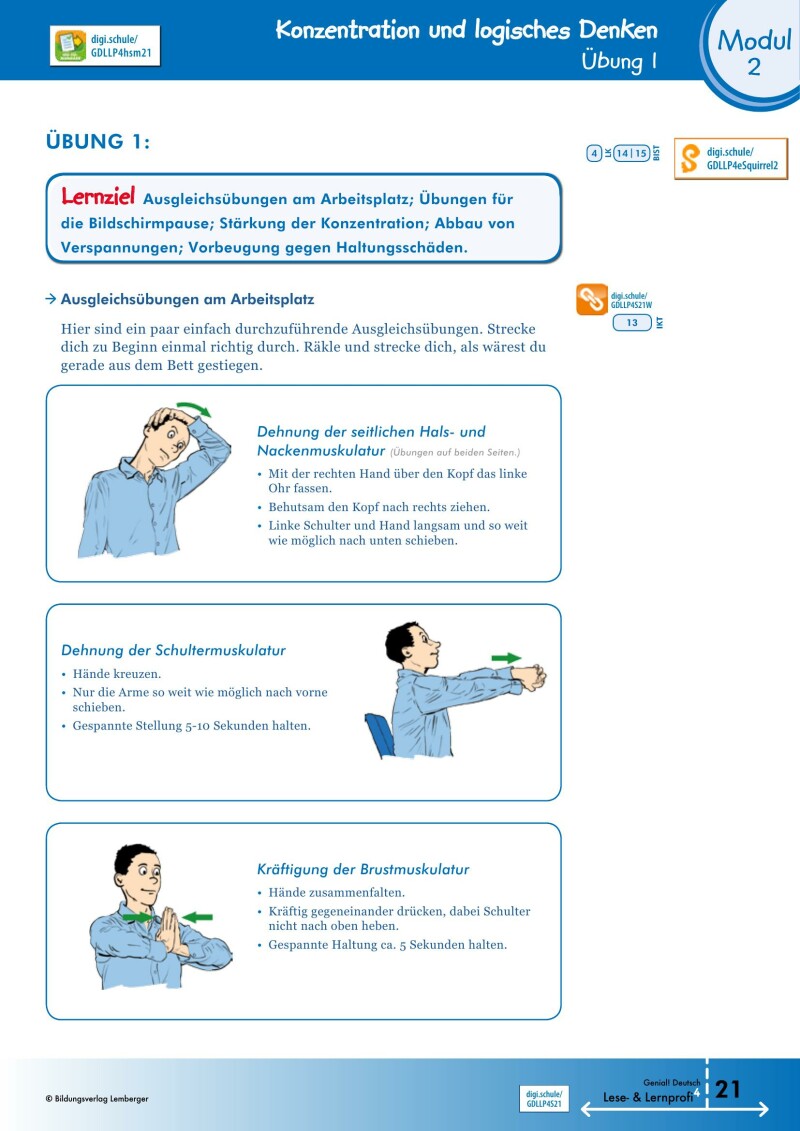 digi.schule/
GDLLP4hsm21

Konzentration und logisches Denken
Übung 1

Modul
2

ÜBUNG 1:

4 LK 14 | 15 BIST

digi.schule/
GDLLP4eSquirrel2

Lernziel Ausgleichsübungen am Arbeitsplatz; Übungen für die Bildschirmpause; Stärkung der Konzentration; Abbau von Verspannungen; Vorbeugung gegen Haltungsschäden.

→ Ausgleichsübungen am Arbeitsplatz

digi.schule/
GDLLP4S21W

13 IKT

Hier sind ein paar einfach durchzuführende Ausgleichsübungen. Strecke dich zu Beginn einmal richtig durch. Räkle und strecke dich, als wärest du gerade aus dem Bett gestiegen.

Dehnung der seitlichen Hals- und Nackenmuskulatur (Übungen auf beiden Seiten.)
• Mit der rechten Hand über den Kopf das linke Ohr fassen.
• Behutsam den Kopf nach rechts ziehen.
• Linke Schulter und Hand langsam und so weit wie möglich nach unten schieben.

Dehnung der Schultermuskulatur
• Hände kreuzen.
• Nur die Arme so weit wie möglich nach vorne schieben.
• Gespannte Stellung 5-10 Sekunden halten.

Kräftigung der Brustmuskulatur
• Hände zusammenfalten.
• Kräftig gegeneinander drücken, dabei Schulter nicht nach oben heben.
• Gespannte Haltung ca. 5 Sekunden halten.

© Bildungsverlag Lemberger

digi.schule/
GDLLP4S21

Genial! Deutsch 4
Lese- & Lernprofi

21