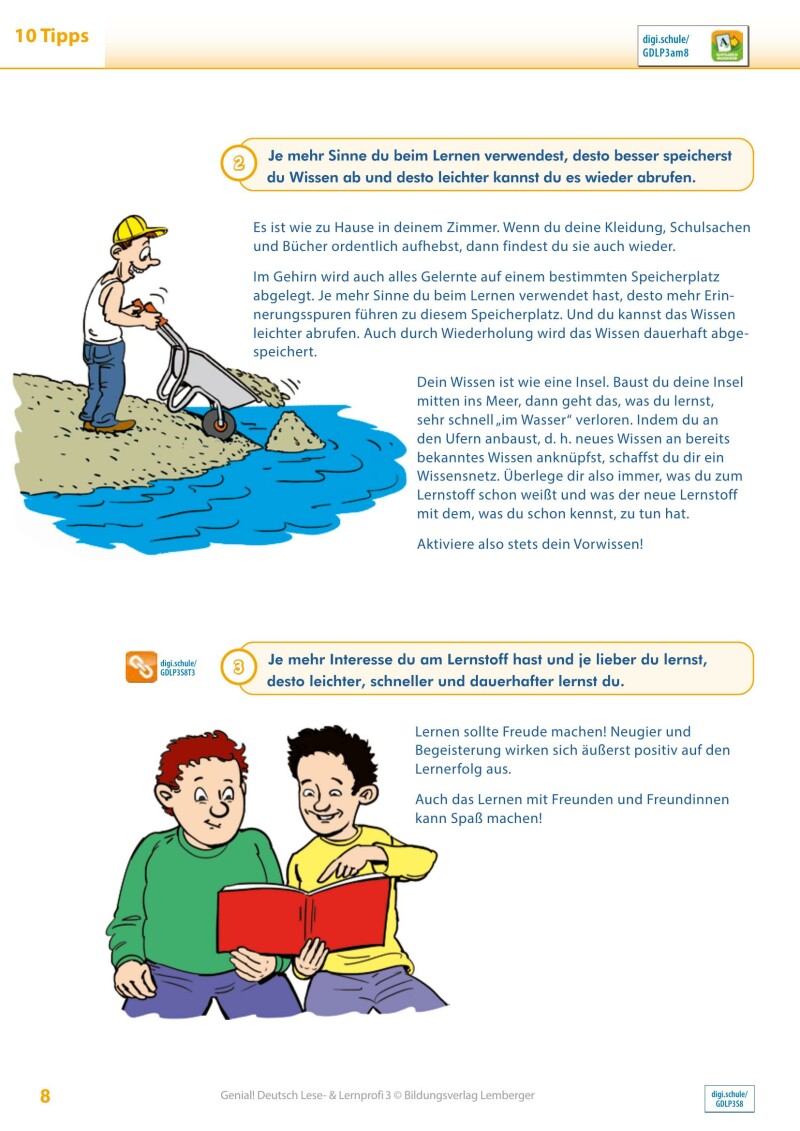 10 Tipps

digi.schule/
GDLP3am8

2 Je mehr Sinne du beim Lernen verwendest, desto besser speicherst du Wissen ab und desto leichter kannst du es wieder abrufen.

Es ist wie zu Hause in deinem Zimmer. Wenn du deine Kleidung, Schulsachen und Bücher ordentlich aufhebst, dann findest du sie auch wieder.

Im Gehirn wird auch alles Gelernte auf einem bestimmten Speicherplatz abgelegt. Je mehr Sinne du beim Lernen verwendet hast, desto mehr Erinnerungsspuren führen zu diesem Speicherplatz. Und du kannst das Wissen leichter abrufen. Auch durch Wiederholung wird das Wissen dauerhaft abgespeichert.

Dein Wissen ist wie eine Insel. Baust du deine Insel mitten ins Meer, dann geht das, was du lernst, sehr schnell „im Wasser" verloren. Indem du an den Ufern anbaust, d. h. neues Wissen an bereits bekanntes Wissen anknüpfst, schaffst du dir ein Wissensnetz. Überlege dir also immer, was du zum Lernstoff schon weißt und was der neue Lernstoff mit dem, was du schon kennst, zu tun hat.

Aktiviere also stets dein Vorwissen!

digi.schule/
GDLP3S8T3

3 Je mehr Interesse du am Lernstoff hast und je lieber du lernst, desto leichter, schneller und dauerhafter lernst du.

Lernen sollte Freude machen! Neugier und Begeisterung wirken sich äußerst positiv auf den Lernerfolg aus.

Auch das Lernen mit Freunden und Freundinnen kann Spaß machen!

8

Genial! Deutsch Lese- & Lernprofi 3 © Bildungsverlag Lemberger

digi.schule/
GDLP3S8