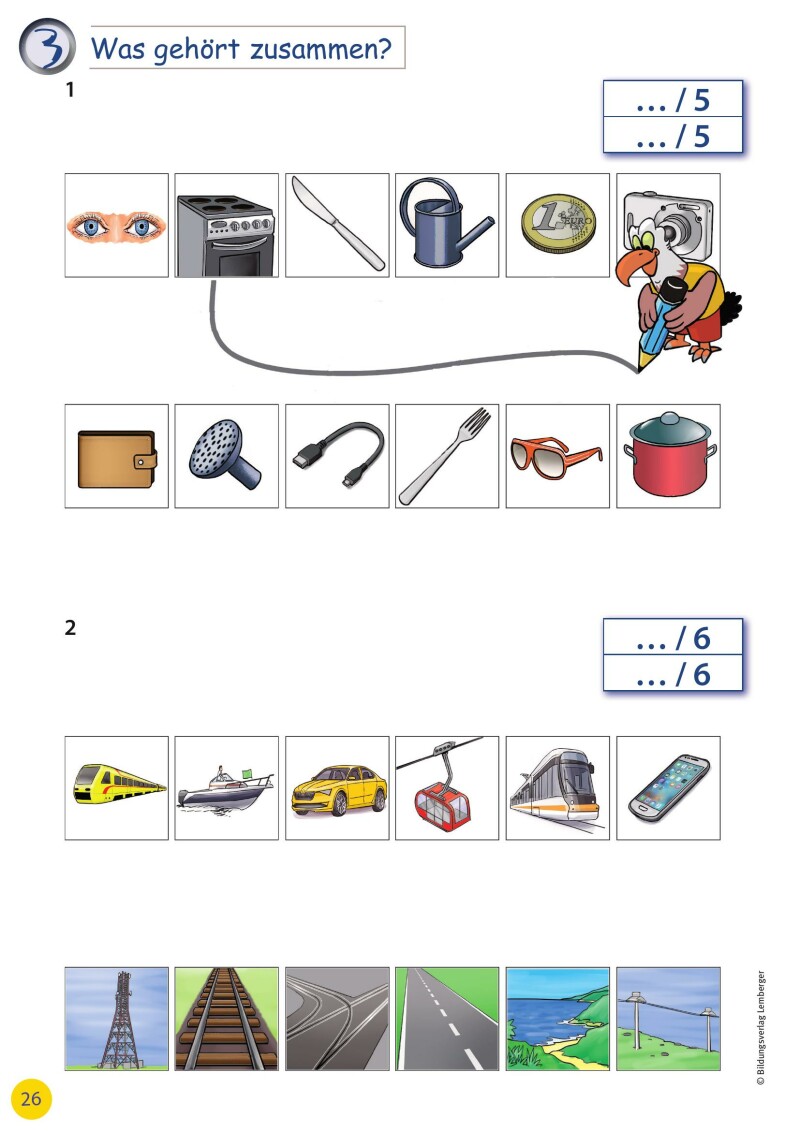 3 Was gehört zusammen?

1

… / 5
… / 5

1 EURO

2

… / 6
… / 6

© Bildungsverlag Lemberger

26