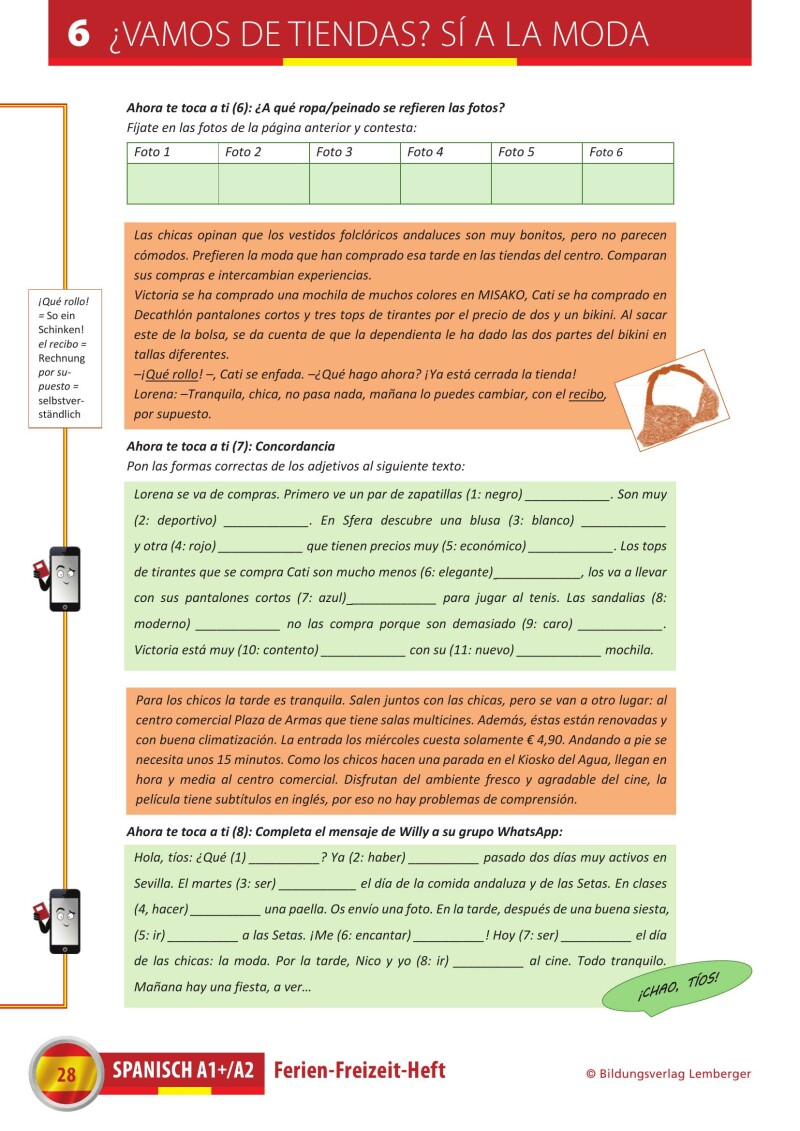 6 ¿VAMOS DE TIENDAS? SÍ A LA MODA

Ahora te toca a ti (6): ¿A qué ropa/peinado se refieren las fotos?
Fíjate en las fotos de la página anterior y contesta:

| Foto 1 | Foto 2 | Foto 3 | Foto 4 | Foto 5 | Foto 6 |
|---|---|---|---|---|---|
| | | | | | |

Las chicas opinan que los vestidos folclóricos andaluces son muy bonitos, pero no parecen cómodos. Prefieren la moda que han comprado esa tarde en las tiendas del centro. Comparan sus compras e intercambian experiencias.
Victoria se ha comprado una mochila de muchos colores en MISAKO, Cati se ha comprado en Decathlón pantalones cortos y tres tops de tirantes por el precio de dos y un bikini. Al sacar este de la bolsa, se da cuenta de que la dependienta le ha dado las dos partes del bikini en tallas diferentes.
–¡Qué rollo! –, Cati se enfada. –¿Qué hago ahora? ¡Ya está cerrada la tienda!
Lorena: –Tranquila, chica, no pasa nada, mañana lo puedes cambiar, con el recibo, por supuesto.

¡Qué rollo! = So ein Schinken! el recibo = Rechnung por supuesto = selbstverständlich

Ahora te toca a ti (7): Concordancia
Pon las formas correctas de los adjetivos al siguiente texto:

Lorena se va de compras. Primero ve un par de zapatillas (1: negro) ____________. Son muy (2: deportivo) ____________. En Sfera descubre una blusa (3: blanco) ____________ y otra (4: rojo) ____________ que tienen precios muy (5: económico) ____________. Los tops de tirantes que se compra Cati son mucho menos (6: elegante)____________, los va a llevar con sus pantalones cortos (7: azul)____________ para jugar al tenis. Las sandalias (8: moderno) ____________ no las compra porque son demasiado (9: caro) ____________. Victoria está muy (10: contento) ____________ con su (11: nuevo) ____________ mochila.

Para los chicos la tarde es tranquila. Salen juntos con las chicas, pero se van a otro lugar: al centro comercial Plaza de Armas que tiene salas multicines. Además, éstas están renovadas y con buena climatización. La entrada los miércoles cuesta solamente € 4,90. Andando a pie se necesita unos 15 minutos. Como los chicos hacen una parada en el Kiosko del Agua, llegan en hora y media al centro comercial. Disfrutan del ambiente fresco y agradable del cine, la película tiene subtítulos en inglés, por eso no hay problemas de comprensión.

Ahora te toca a ti (8): Completa el mensaje de Willy a su grupo WhatsApp:

Hola, tíos: ¿Qué (1) __________? Ya (2: haber) __________ pasado dos días muy activos en Sevilla. El martes (3: ser) ___________ el día de la comida andaluza y de las Setas. En clases (4, hacer) __________ una paella. Os envío una foto. En la tarde, después de una buena siesta, (5: ir) __________ a las Setas. ¡Me (6: encantar) __________! Hoy (7: ser) __________ el día de las chicas: la moda. Por la tarde, Nico y yo (8: ir) __________ al cine. Todo tranquilo. Mañana hay una fiesta, a ver...

¡CHAO, TÍOS!

28 SPANISCH A1+/A2 Ferien-Freizeit-Heft © Bildungsverlag Lemberger