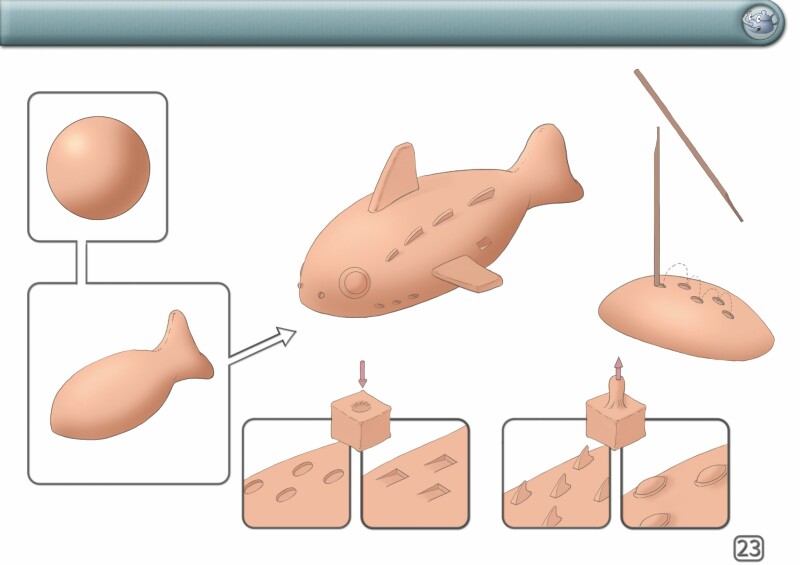 23