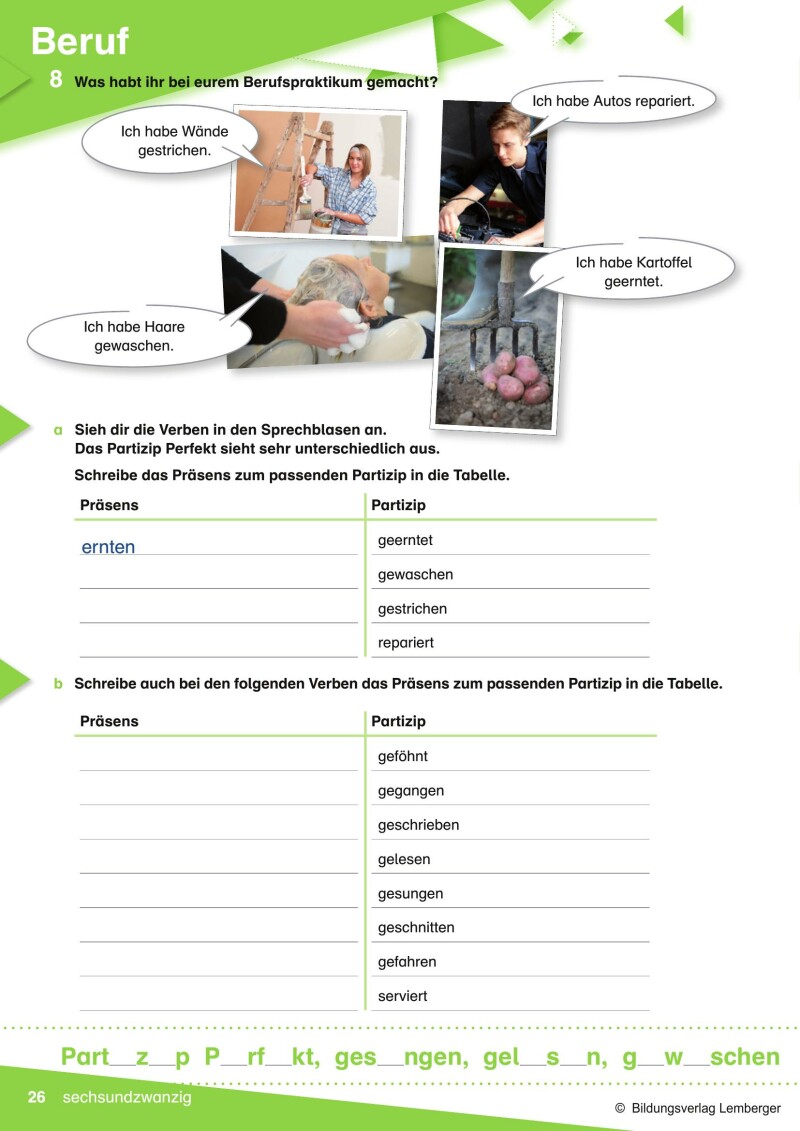 Beruf

8 Was habt ihr bei eurem Berufspraktikum gemacht?

Ich habe Wände gestrichen.

Ich habe Autos repariert.

Ich habe Haare gewaschen.

Ich habe Kartoffel geerntet.

a Sieh dir die Verben in den Sprechblasen an. Das Partizip Perfekt sieht sehr unterschiedlich aus.

Schreibe das Präsens zum passenden Partizip in die Tabelle.

| Präsens | Partizip |
|---|---|
| ernten | geerntet |
| | gewaschen |
| | gestrichen |
| | repariert |

b Schreibe auch bei den folgenden Verben das Präsens zum passenden Partizip in die Tabelle.

| Präsens | Partizip |
|---|---|
| | geföhnt |
| | gegangen |
| | geschrieben |
| | gelesen |
| | gesungen |
| | geschnitten |
| | gefahren |
| | serviert |

Part__z__p P__rf__kt, ges__ngen, gel__s__n, g__w__schen

26 sechsundzwanzig

© Bildungsverlag Lemberger