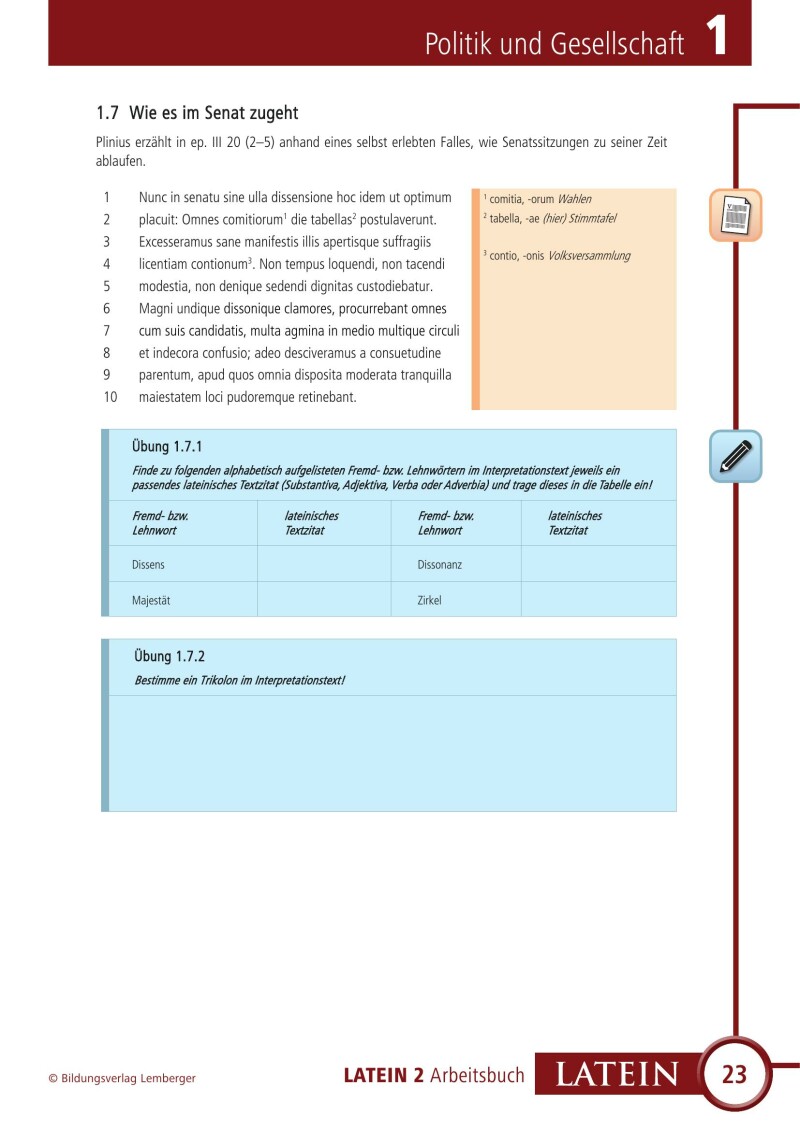 Politik und Gesellschaft 1

1.7 Wie es im Senat zugeht

Plinius erzählt in ep. III 20 (2–5) anhand eines selbst erlebten Falles, wie Senatssitzungen zu seiner Zeit ablaufen.

1 Nunc in senatu sine ulla dissensione hoc idem ut optimum
2 placuit: Omnes comitiorum$^1$ die tabellas$^2$ postulaverunt.
3 Excesseramus sane manifestis illis apertisque suffragiis
4 licentiam contionum$^3$. Non tempus loquendi, non tacendi
5 modestia, non denique sedendi dignitas custodiebatur.
6 Magni undique dissonique clamores, procurrebant omnes
7 cum suis candidatis, multa agmina in medio multique circuli
8 et indecora confusio; adeo desciveramus a consuetudine
9 parentum, apud quos omnia disposita moderata tranquilla
10 maiestatem loci pudoremque retinebant.

$^1$ comitia, -orum Wahlen
$^2$ tabella, -ae (hier) Stimmtafel
$^3$ contio, -onis Volksversammlung

Übung 1.7.1
Finde zu folgenden alphabetisch aufgelisteten Fremd- bzw. Lehnwörtern im Interpretationstext jeweils ein passendes lateinisches Textzitat (Substantiva, Adjektiva, Verba oder Adverbia) und trage dieses in die Tabelle ein!

| Fremd- bzw. Lehnwort | lateinisches Textzitat | Fremd- bzw. Lehnwort | lateinisches Textzitat |
|---|---|---|---|
| Dissens | | Dissonanz | |
| Majestät | | Zirkel | |

Übung 1.7.2
Bestimme ein Trikolon im Interpretationstext!

© Bildungsverlag Lemberger

LATEIN 2 Arbeitsbuch LATEIN 23