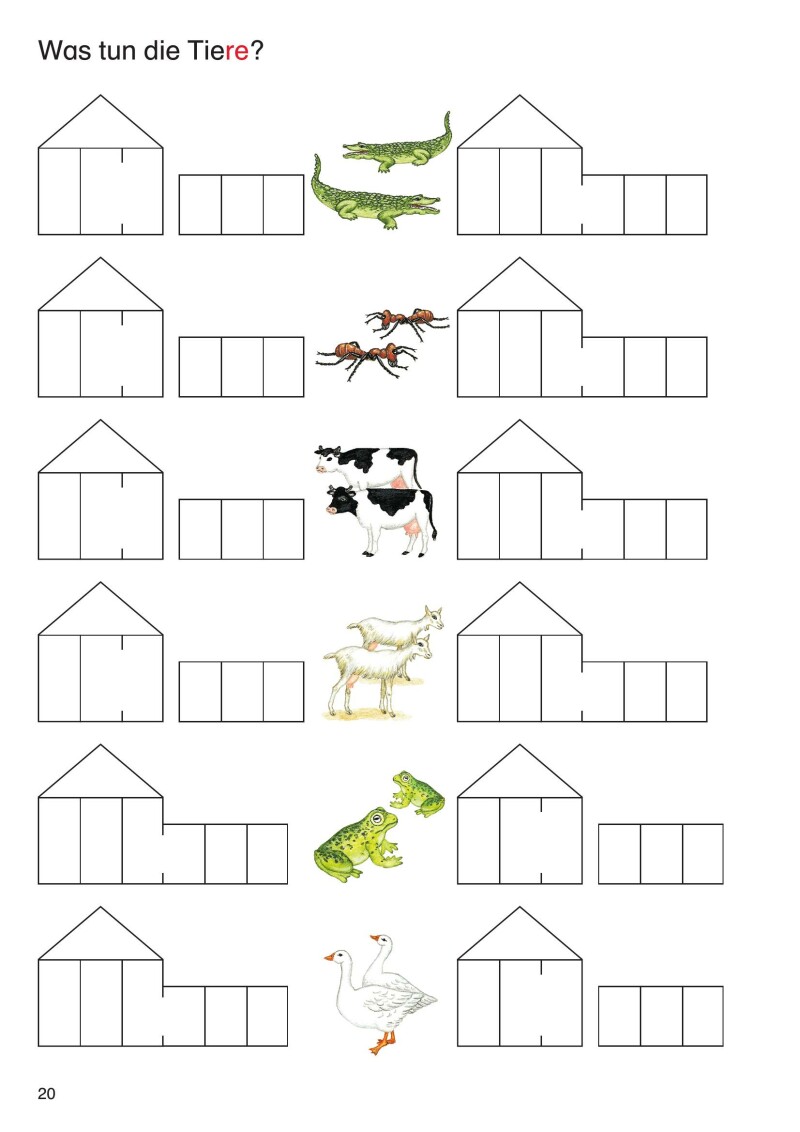 Was tun die Tiere?

20