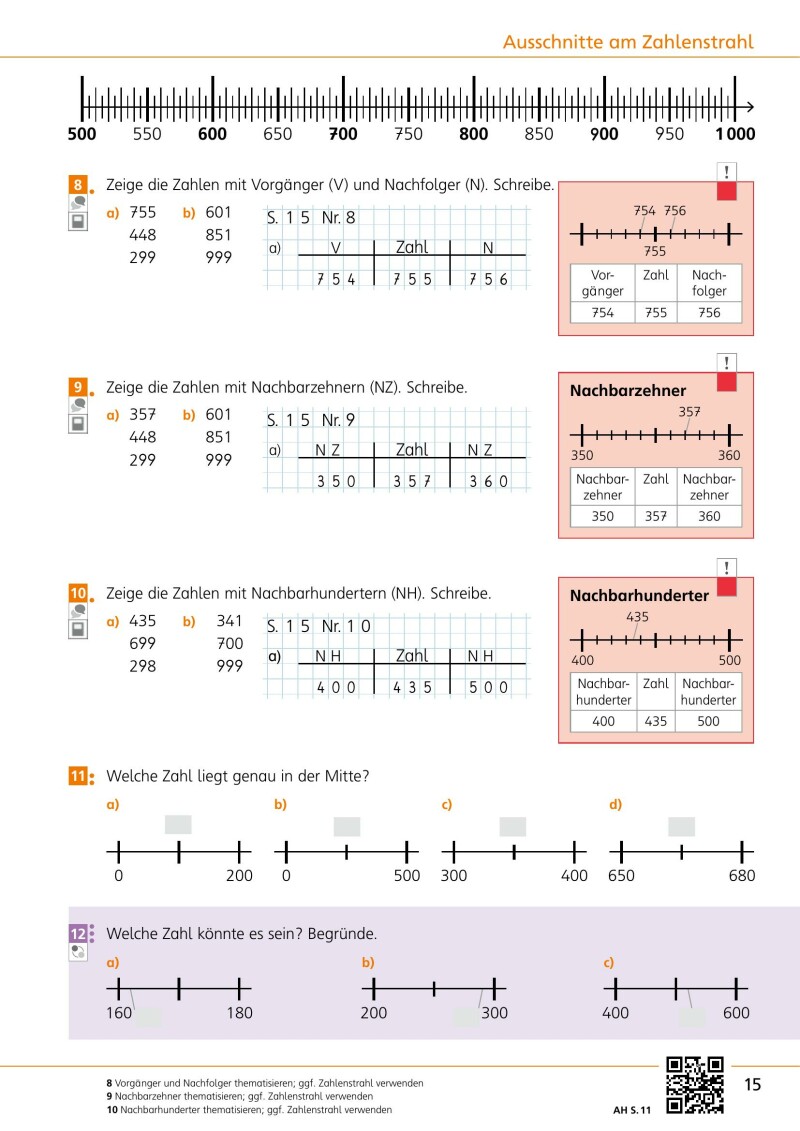 Ausschnitte am Zahlenstrahl

500 550 600 650 700 750 800 850 900 950 1 000

8 Zeige die Zahlen mit Vorgänger (V) und Nachfolger (N). Schreibe.

a) 755 448 299
b) 601 851 999

S. 15 Nr. 8
a)
| V | Zahl | N |
|---|---|---|
| 754 | 755 | 756 |

!
754 756
755

| Vorgänger | Zahl | Nachfolger |
|---|---|---|
| 754 | 755 | 756 |

9 Zeige die Zahlen mit Nachbarzehnern (NZ). Schreibe.

a) 357 448 299
b) 601 851 999

S. 15 Nr. 9
a)
| NZ | Zahl | NZ |
|---|---|---|
| 350 | 357 | 360 |

!
Nachbarzehner
357
350 360

| Nachbarzehner | Zahl | Nachbarzehner |
|---|---|---|
| 350 | 357 | 360 |

10 Zeige die Zahlen mit Nachbarhundertern (NH). Schreibe.

a) 435 699 298
b) 341 700 999

S. 15 Nr. 10
a)
| NH | Zahl | NH |
|---|---|---|
| 400 | 435 | 500 |

!
Nachbarhunderter
435
400 500

| Nachbarhunderter | Zahl | Nachbarhunderter |
|---|---|---|
| 400 | 435 | 500 |

11 Welche Zahl liegt genau in der Mitte?

a) 0 200
b) 0 500
c) 300 400
d) 650 680

12 Welche Zahl könnte es sein? Begründe.

a) 160 180
b) 200 300
c) 400 600

8 Vorgänger und Nachfolger thematisieren; ggf. Zahlenstrahl verwenden
9 Nachbarzehner thematisieren; ggf. Zahlenstrahl verwenden
10 Nachbarhunderter thematisieren; ggf. Zahlenstrahl verwenden

AH S. 11

15