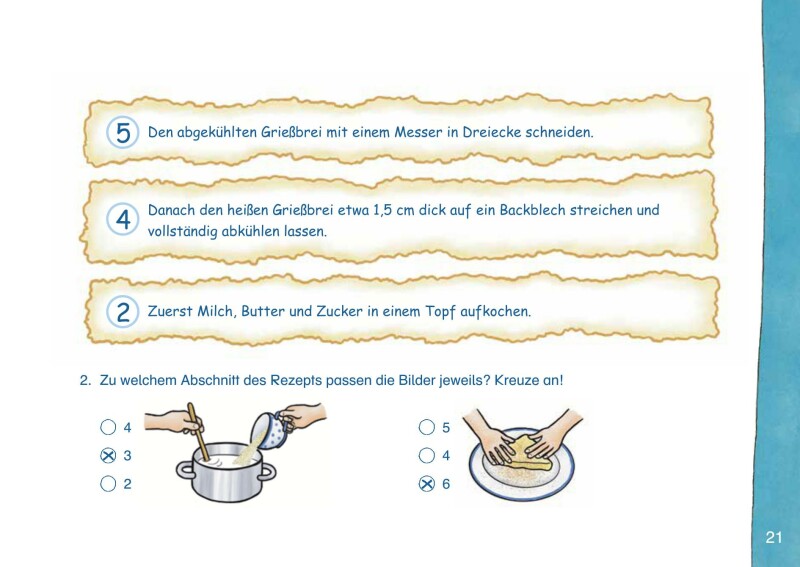 5 Den abgekühlten Grießbrei mit einem Messer in Dreiecke schneiden.

4 Danach den heißen Grießbrei etwa 1,5 cm dick auf ein Backblech streichen und vollständig abkühlen lassen.

2 Zuerst Milch, Butter und Zucker in einem Topf aufkochen.

2. Zu welchem Abschnitt des Rezepts passen die Bilder jeweils? Kreuze an!

○ 4
⊗ 3
○ 2

○ 5
○ 4
⊗ 6

21