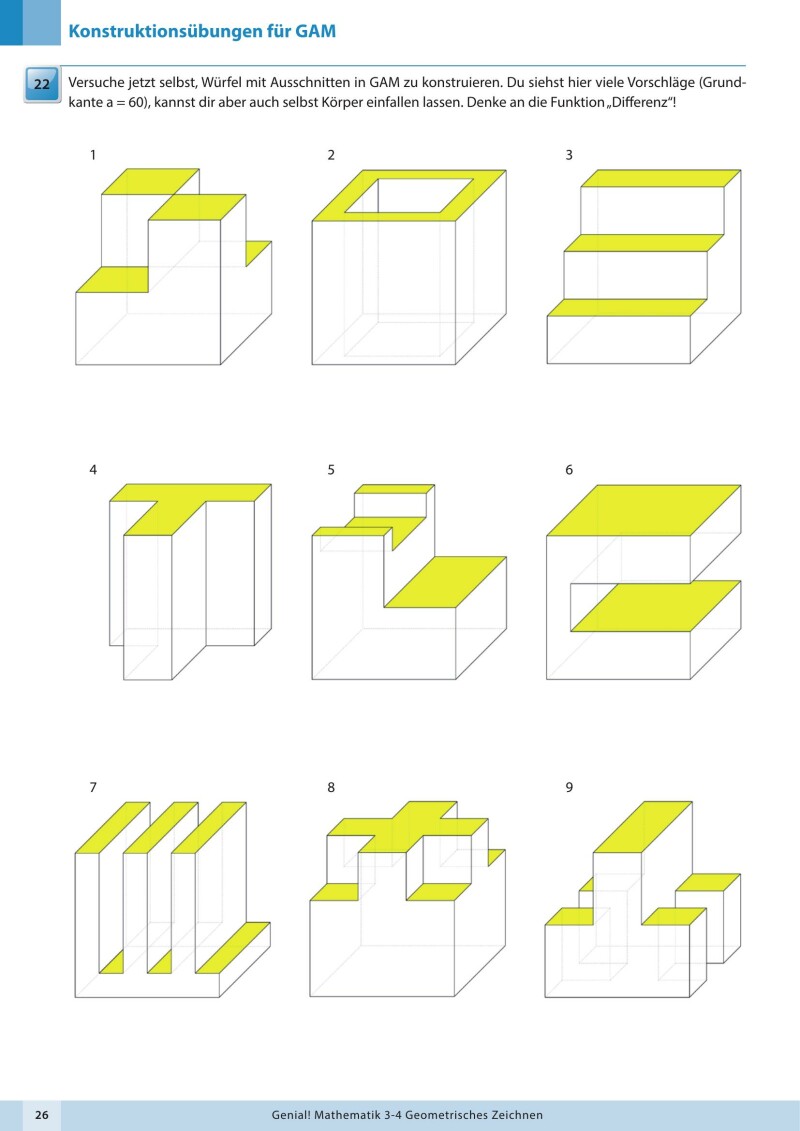 Konstruktionsübungen für GAM

22 Versuche jetzt selbst, Würfel mit Ausschnitten in GAM zu konstruieren. Du siehst hier viele Vorschläge (Grundkante a = 60), kannst dir aber auch selbst Körper einfallen lassen. Denke an die Funktion „Differenz“!

1

2

3

4

5

6

7

8

9

26 Genial! Mathematik 3-4 Geometrisches Zeichnen