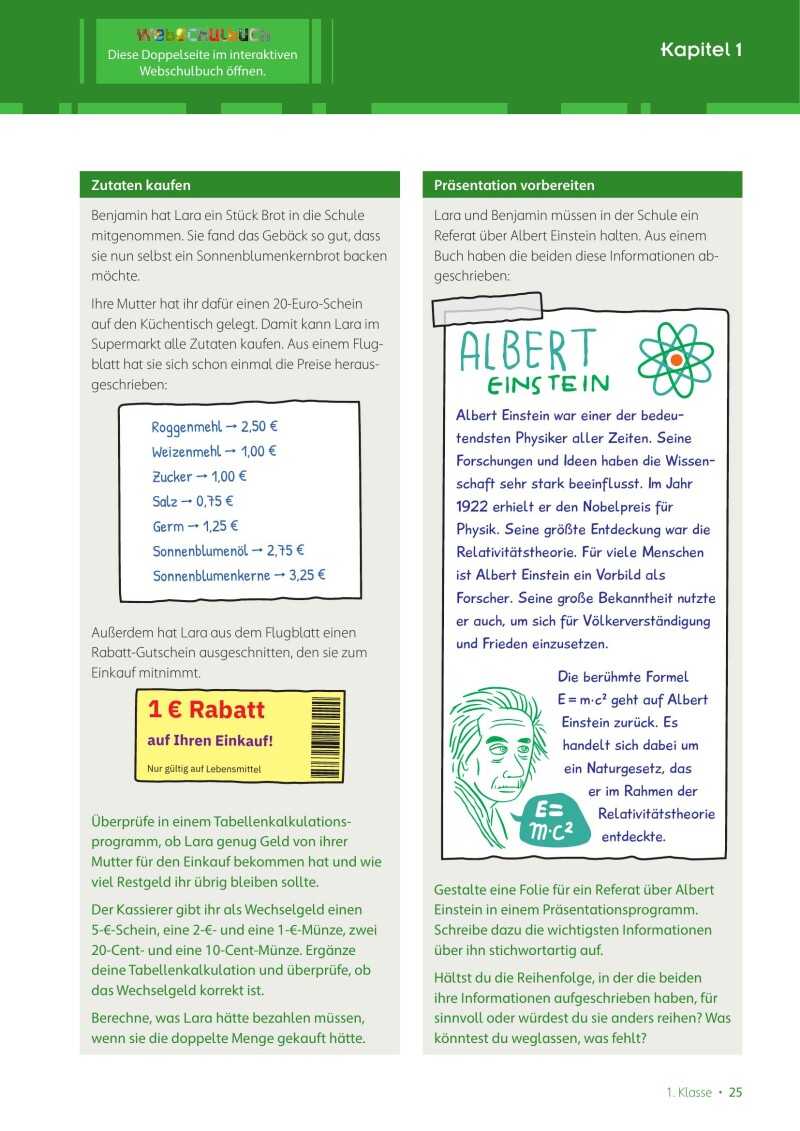 WEBSCHULBUCH
Diese Doppelseite im interaktiven Webschulbuch öffnen.

Kapitel 1

Zutaten kaufen

Benjamin hat Lara ein Stück Brot in die Schule mitgenommen. Sie fand das Gebäck so gut, dass sie nun selbst ein Sonnenblumenkernbrot backen möchte.

Ihre Mutter hat ihr dafür einen 20-Euro-Schein auf den Küchentisch gelegt. Damit kann Lara im Supermarkt alle Zutaten kaufen. Aus einem Flugblatt hat sie sich schon einmal die Preise herausgeschrieben:

Roggenmehl → 2,50 €
Weizenmehl → 1,00 €
Zucker → 1,00 €
Salz → 0,75 €
Germ → 1,25 €
Sonnenblumenöl → 2,75 €
Sonnenblumenkerne → 3,25 €

Außerdem hat Lara aus dem Flugblatt einen Rabatt-Gutschein ausgeschnitten, den sie zum Einkauf mitnimmt.

1 € Rabatt
auf Ihren Einkauf!
Nur gültig auf Lebensmittel

Überprüfe in einem Tabellenkalkulationsprogramm, ob Lara genug Geld von ihrer Mutter für den Einkauf bekommen hat und wie viel Restgeld ihr übrig bleiben sollte.

Der Kassierer gibt ihr als Wechselgeld einen 5-€-Schein, eine 2-€- und eine 1-€-Münze, zwei 20-Cent- und eine 10-Cent-Münze. Ergänze deine Tabellenkalkulation und überprüfe, ob das Wechselgeld korrekt ist.

Berechne, was Lara hätte bezahlen müssen, wenn sie die doppelte Menge gekauft hätte.

Präsentation vorbereiten

Lara und Benjamin müssen in der Schule ein Referat über Albert Einstein halten. Aus einem Buch haben die beiden diese Informationen abgeschrieben:

ALBERT
EINSTEIN

Albert Einstein war einer der bedeutendsten Physiker aller Zeiten. Seine Forschungen und Ideen haben die Wissenschaft sehr stark beeinflusst. Im Jahr 1922 erhielt er den Nobelpreis für Physik. Seine größte Entdeckung war die Relativitätstheorie. Für viele Menschen ist Albert Einstein ein Vorbild als Forscher. Seine große Bekanntheit nutzte er auch, um sich für Völkerverständigung und Frieden einzusetzen.

Die berühmte Formel $E = m \cdot c^2$ geht auf Albert Einstein zurück. Es handelt sich dabei um ein Naturgesetz, das er im Rahmen der Relativitätstheorie entdeckte.

$E = m \cdot c^2$

Gestalte eine Folie für ein Referat über Albert Einstein in einem Präsentationsprogramm. Schreibe dazu die wichtigsten Informationen über ihn stichwortartig auf.

Hältst du die Reihenfolge, in der die beiden ihre Informationen aufgeschrieben haben, für sinnvoll oder würdest du sie anders reihen? Was könntest du weglassen, was fehlt?

1. Klasse • 25