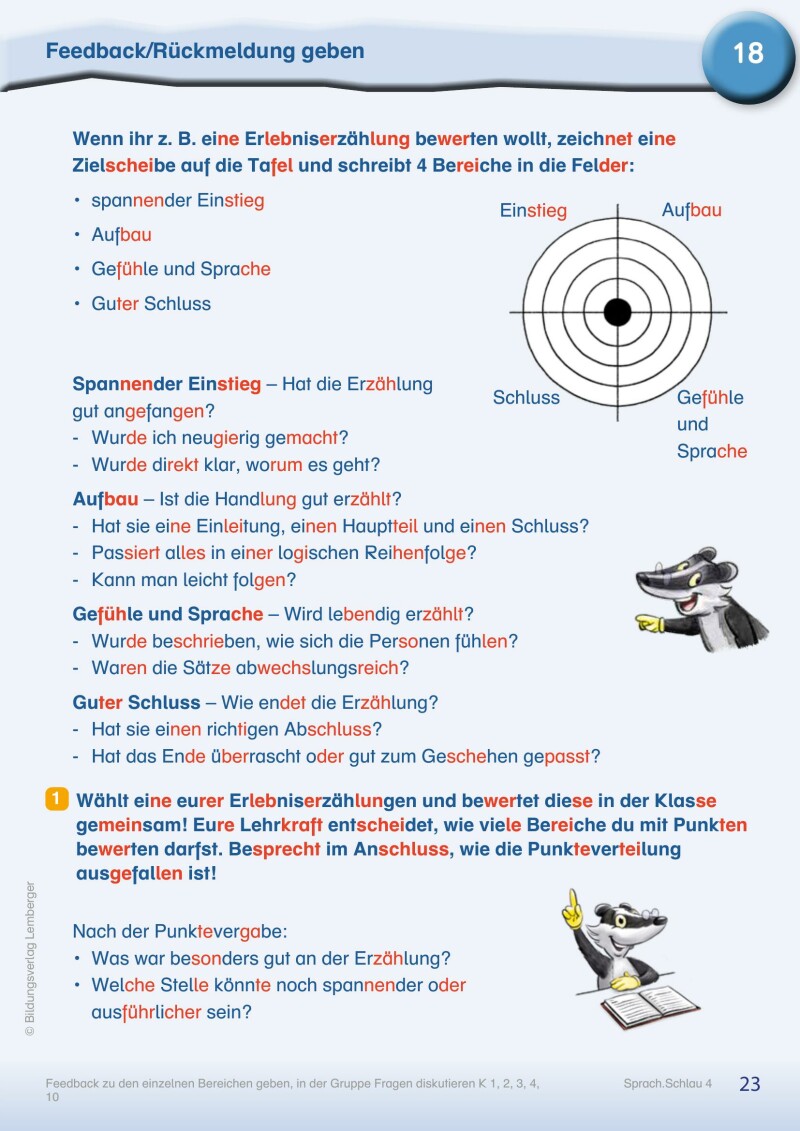 Feedback/Rückmeldung geben

18

Wenn ihr z. B. eine Erlebniserzählung bewerten wollt, zeichnet eine Zielscheibe auf die Tafel und schreibt 4 Bereiche in die Felder:

• spannender Einstieg
• Aufbau
• Gefühle und Sprache
• Guter Schluss

Einstieg
Aufbau
Schluss
Gefühle und Sprache

Spannender Einstieg – Hat die Erzählung gut angefangen?
- Wurde ich neugierig gemacht?
- Wurde direkt klar, worum es geht?

Aufbau – Ist die Handlung gut erzählt?
- Hat sie eine Einleitung, einen Hauptteil und einen Schluss?
- Passiert alles in einer logischen Reihenfolge?
- Kann man leicht folgen?

Gefühle und Sprache – Wird lebendig erzählt?
- Wurde beschrieben, wie sich die Personen fühlen?
- Waren die Sätze abwechslungsreich?

Guter Schluss – Wie endet die Erzählung?
- Hat sie einen richtigen Abschluss?
- Hat das Ende überrascht oder gut zum Geschehen gepasst?

1 Wählt eine eurer Erlebniserzählungen und bewertet diese in der Klasse gemeinsam! Eure Lehrkraft entscheidet, wie viele Bereiche du mit Punkten bewerten darfst. Besprecht im Anschluss, wie die Punkteverteilung ausgefallen ist!

Nach der Punktevergabe:
• Was war besonders gut an der Erzählung?
• Welche Stelle könnte noch spannender oder ausführlicher sein?

© Bildungsverlag Lemberger

Feedback zu den einzelnen Bereichen geben, in der Gruppe Fragen diskutieren K 1, 2, 3, 4, 10

Sprach.Schlau 4

23