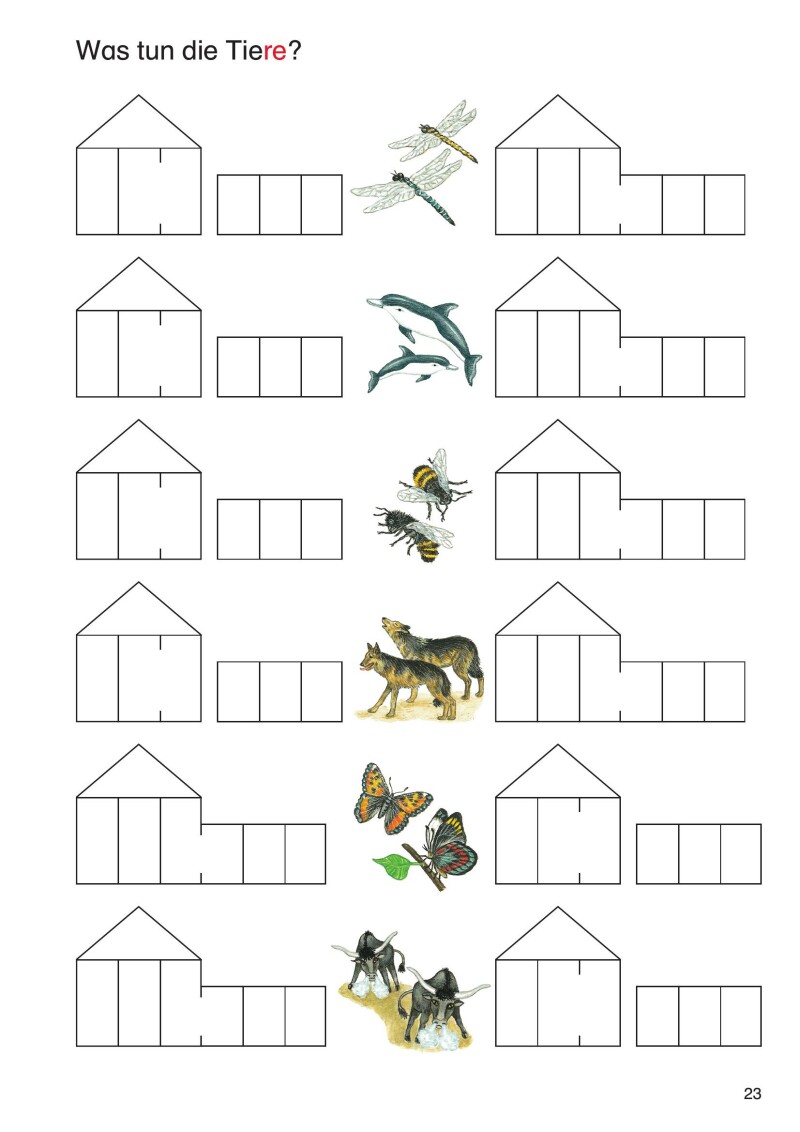 Was tun die Tiere?

23