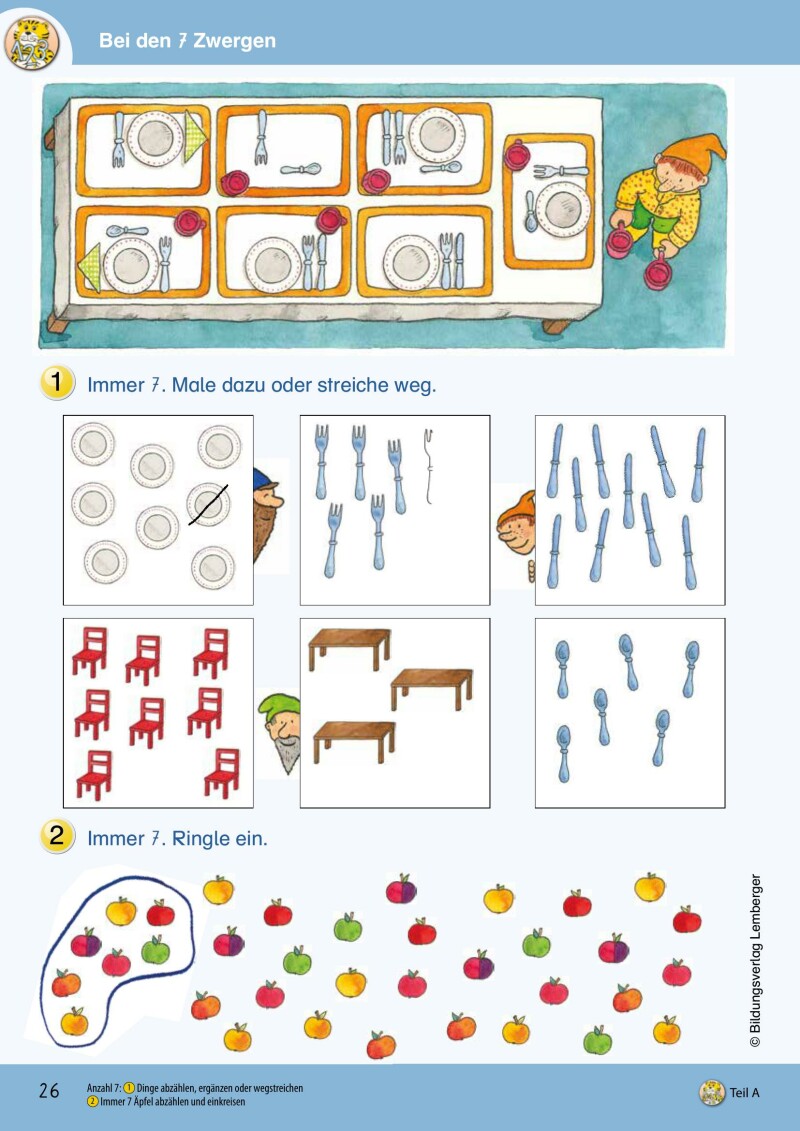 Bei den 7 Zwergen

1 Immer 7. Male dazu oder streiche weg.

2 Immer 7. Ringle ein.

© Bildungsverlag Lemberger

26

Anzahl 7: 1 Dinge abzählen, ergänzen oder wegstreichen
2 Immer 7 Äpfel abzählen und einkreisen

Teil A