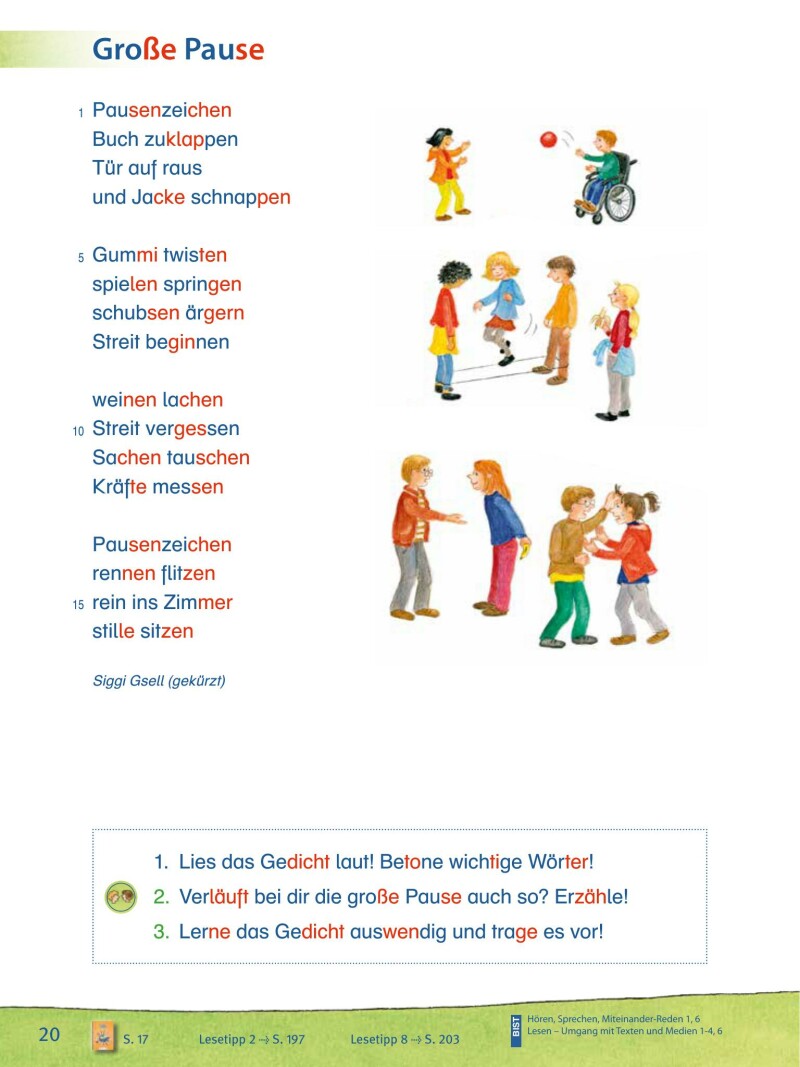 Große Pause

1 Pausenzeichen
Buch zuklappen
Tür auf raus
und Jacke schnappen

5 Gummi twisten
spielen springen
schubsen ärgern
Streit beginnen

weinen lachen
10 Streit vergessen
Sachen tauschen
Kräfte messen

Pausenzeichen
rennen flitzen
15 rein ins Zimmer
stille sitzen

Siggi Gsell (gekürzt)

1. Lies das Gedicht laut! Betone wichtige Wörter!
2. Verläuft bei dir die große Pause auch so? Erzähle!
3. Lerne das Gedicht auswendig und trage es vor!

20 S. 17 Lesetipp 2 → S. 197 Lesetipp 8 → S. 203

BIST Hören, Sprechen, Miteinander-Reden 1, 6
Lesen – Umgang mit Texten und Medien 1-4, 6