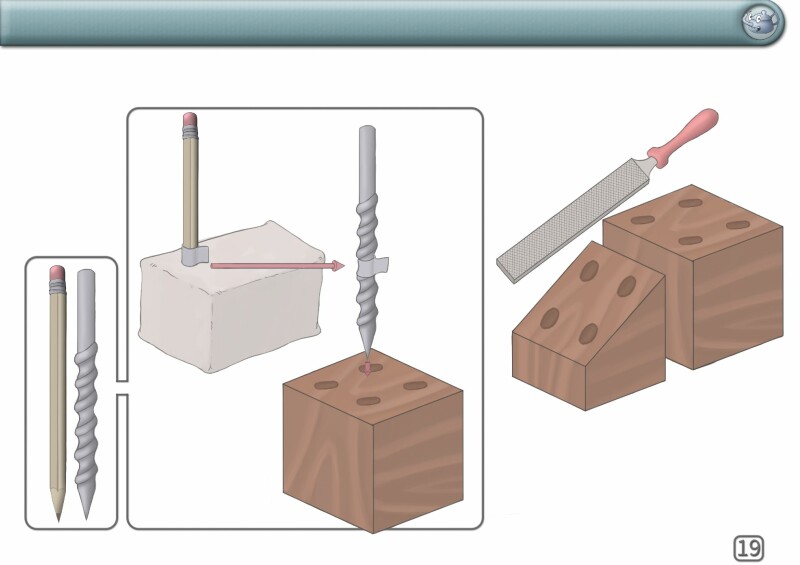 19