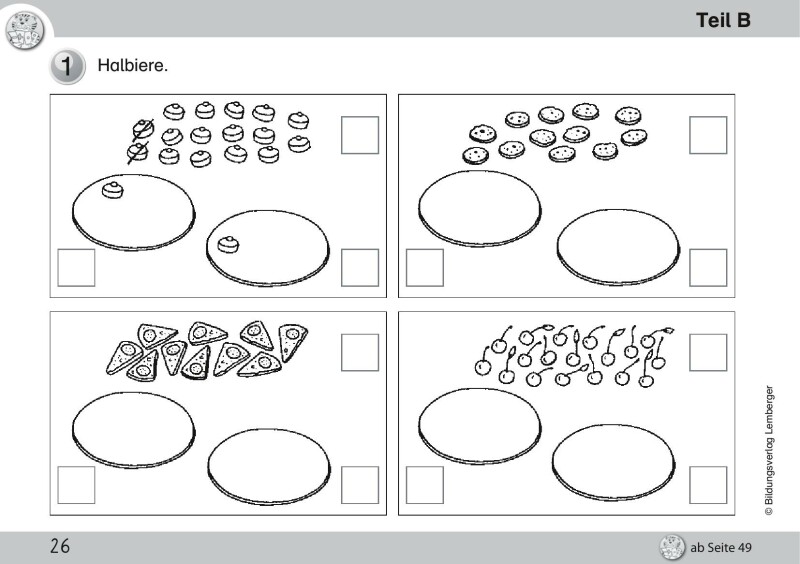 Teil B

1 Halbiere.

© Bildungsverlag Lemberger

26

ab Seite 49