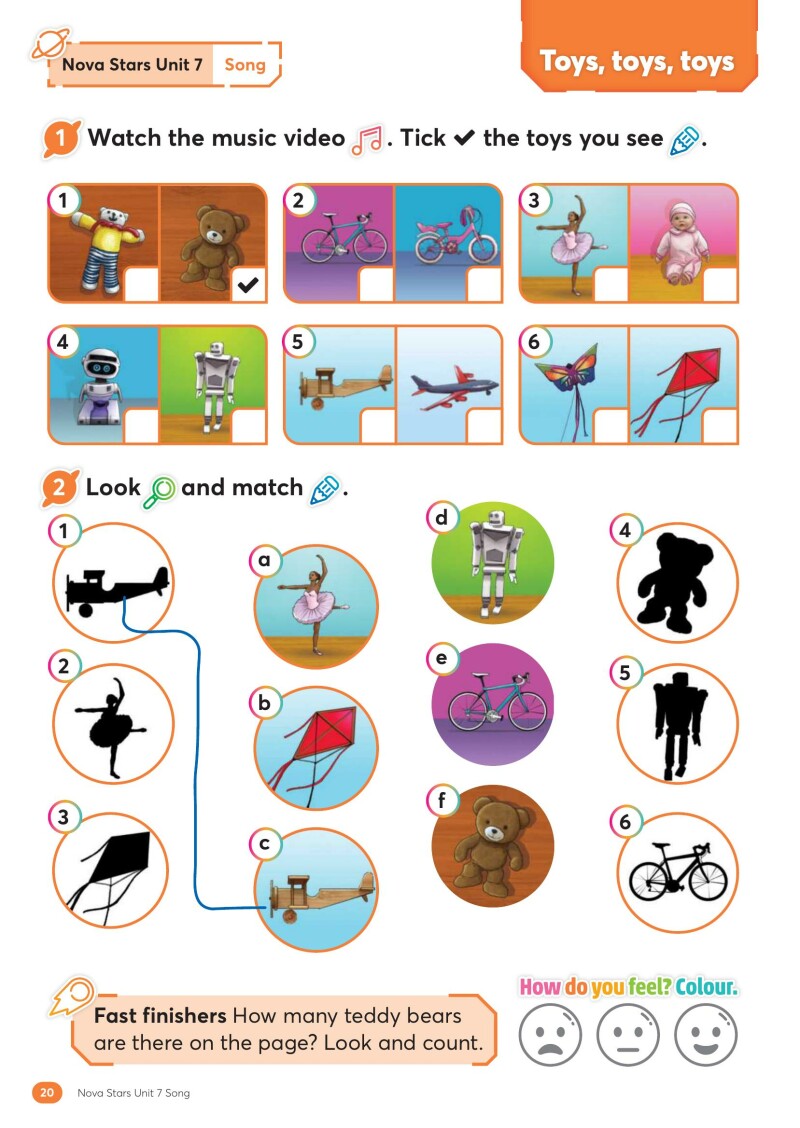 Nova Stars Unit 7 Song

Toys, toys, toys

1 Watch the music video. Tick ✔ the toys you see.

1 ✔ 2 3 4 5 6

2 Look and match.

1 2 3 a b c d e f 4 5 6

Fast finishers How many teddy bears are there on the page? Look and count.

How do you feel? Colour.

20 Nova Stars Unit 7 Song