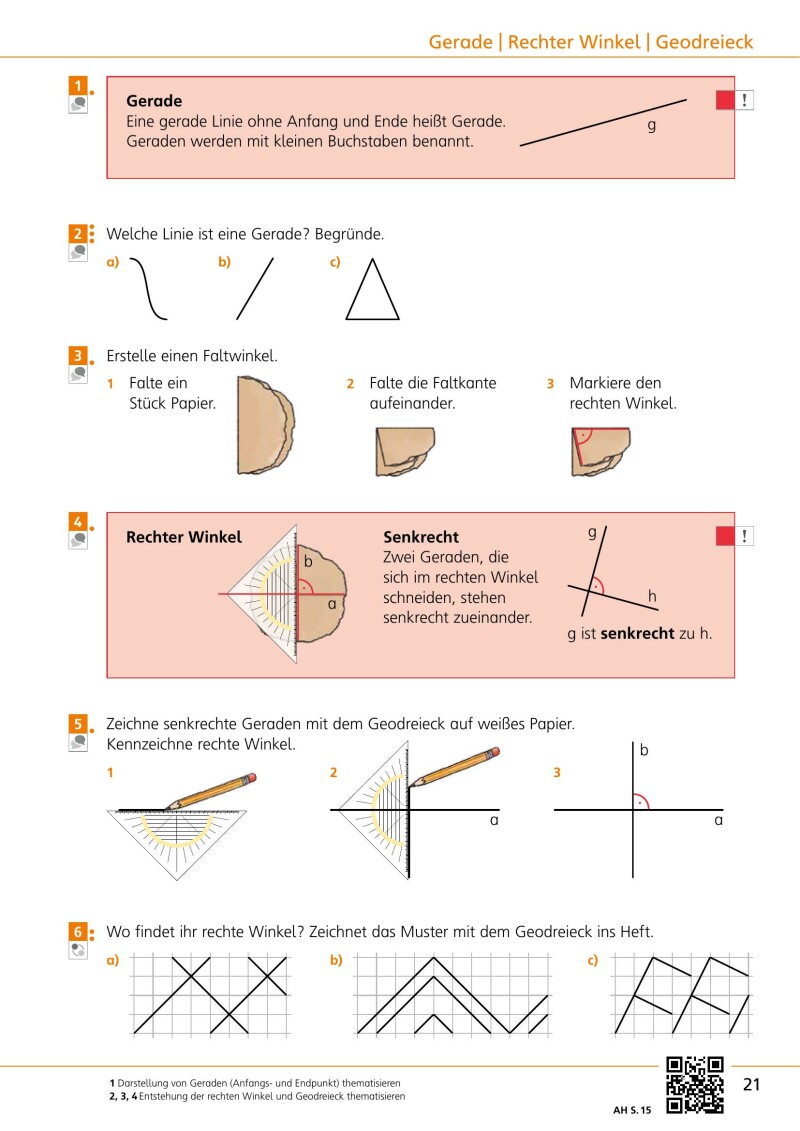 Gerade | Rechter Winkel | Geodreieck

1

Gerade
Eine gerade Linie ohne Anfang und Ende heißt Gerade. Geraden werden mit kleinen Buchstaben benannt.

g

!

2 Welche Linie ist eine Gerade? Begründe.

a) b) c)

3 Erstelle einen Faltwinkel.

1 Falte ein Stück Papier.

2 Falte die Faltkante aufeinander.

3 Markiere den rechten Winkel.

4

Rechter Winkel

b

a

Senkrecht
Zwei Geraden, die sich im rechten Winkel schneiden, stehen senkrecht zueinander.

g

h

g ist **senkrecht** zu h.

!

5 Zeichne senkrechte Geraden mit dem Geodreieck auf weißes Papier. Kennzeichne rechte Winkel.

1

2

a

3

b

a

6 Wo findet ihr rechte Winkel? Zeichnet das Muster mit dem Geodreieck ins Heft.

a) b) c)

1 Darstellung von Geraden (Anfangs- und Endpunkt) thematisieren
2, 3, 4 Entstehung der rechten Winkel und Geodreieck thematisieren

AH S. 15

21