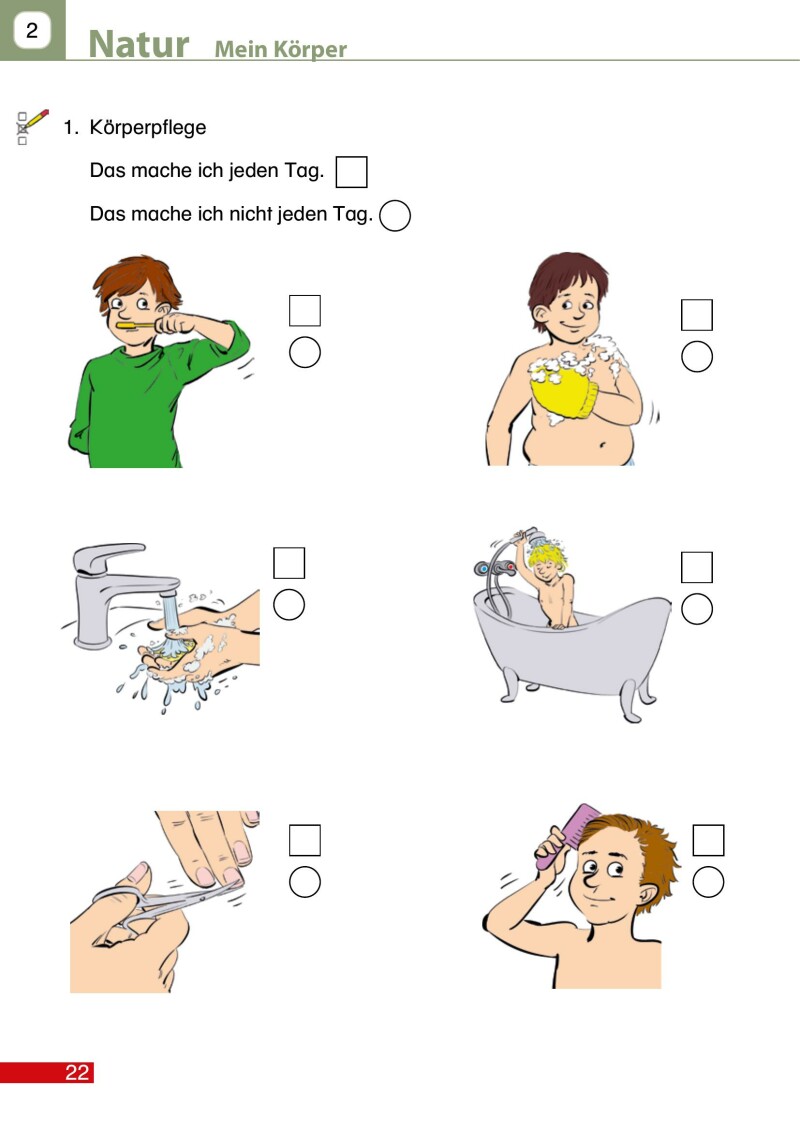 2

Natur Mein Körper

1. Körperpflege

Das mache ich jeden Tag.

Das mache ich nicht jeden Tag.

22