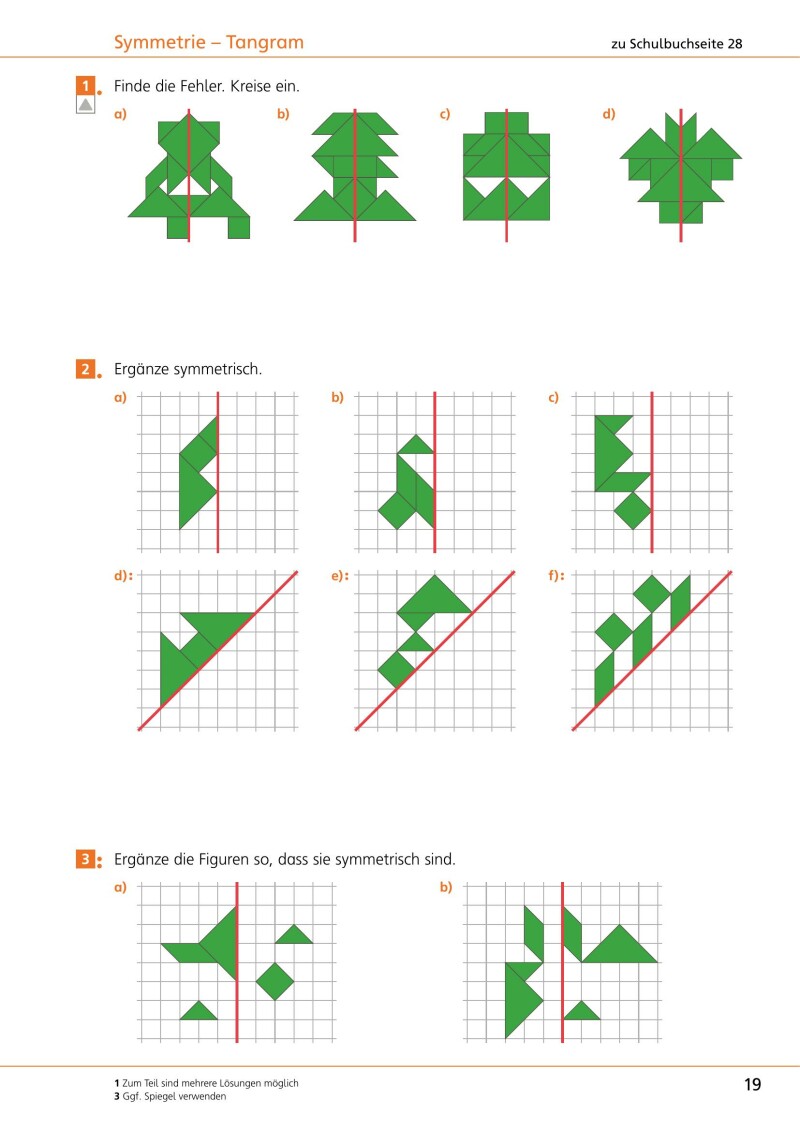 Symmetrie – Tangram

zu Schulbuchseite 28

1 Finde die Fehler. Kreise ein.

a)

b)

c)

d)

2 Ergänze symmetrisch.

a)

b)

c)

d)

e)

f)

3 Ergänze die Figuren so, dass sie symmetrisch sind.

a)

b)

1 Zum Teil sind mehrere Lösungen möglich
3 Ggf. Spiegel verwenden

19