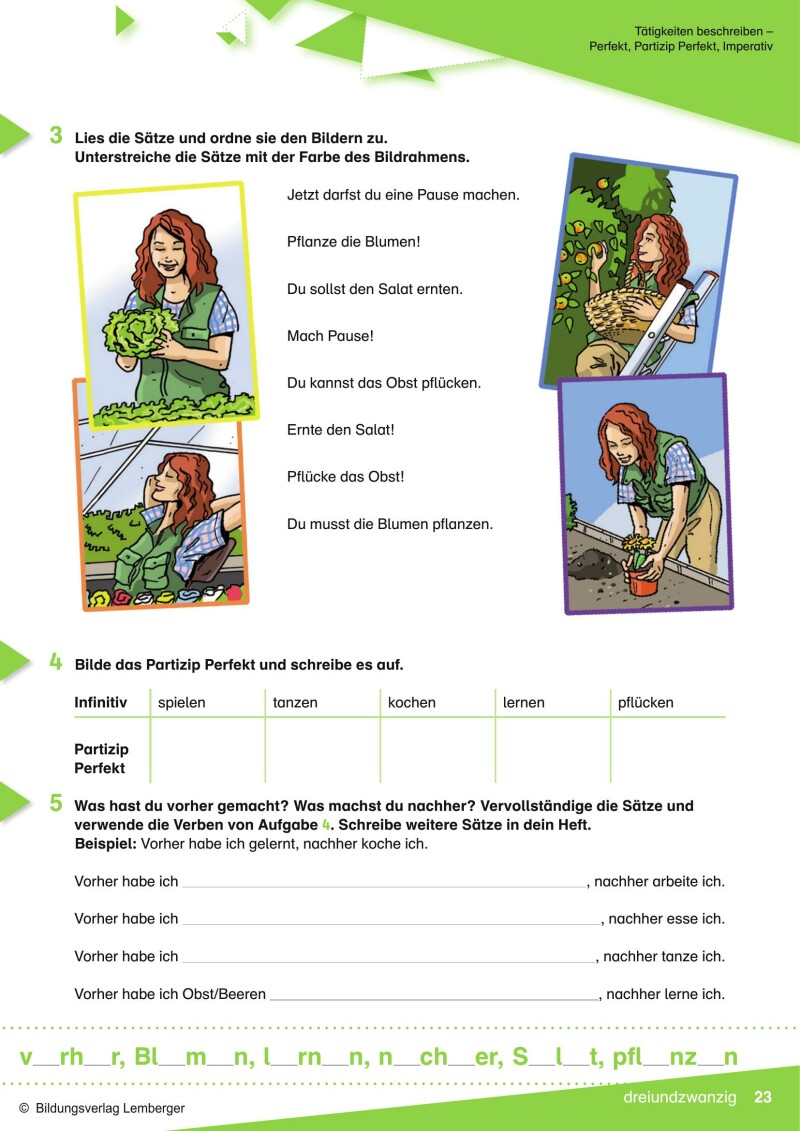 Tätigkeiten beschreiben – Perfekt, Partizip Perfekt, Imperativ

3 Lies die Sätze und ordne sie den Bildern zu.
Unterstreiche die Sätze mit der Farbe des Bildrahmens.

Jetzt darfst du eine Pause machen.

Pflanze die Blumen!

Du sollst den Salat ernten.

Mach Pause!

Du kannst das Obst pflücken.

Ernte den Salat!

Pflücke das Obst!

Du musst die Blumen pflanzen.

4 Bilde das Partizip Perfekt und schreibe es auf.

| Infinitiv | spielen | tanzen | kochen | lernen | pflücken |
|---|---|---|---|---|---|
| Partizip Perfekt | | | | | |

5 Was hast du vorher gemacht? Was machst du nachher? Vervollständige die Sätze und verwende die Verben von Aufgabe 4. Schreibe weitere Sätze in dein Heft.
Beispiel: Vorher habe ich gelernt, nachher koche ich.

Vorher habe ich ______, nachher arbeite ich.

Vorher habe ich ______, nachher esse ich.

Vorher habe ich ______, nachher tanze ich.

Vorher habe ich Obst/Beeren ______, nachher lerne ich.

v__rh__r, Bl__m__n, l__rn__n, n__ch__er, S__l__t, pfl__nz__n

© Bildungsverlag Lemberger

dreiundzwanzig 23