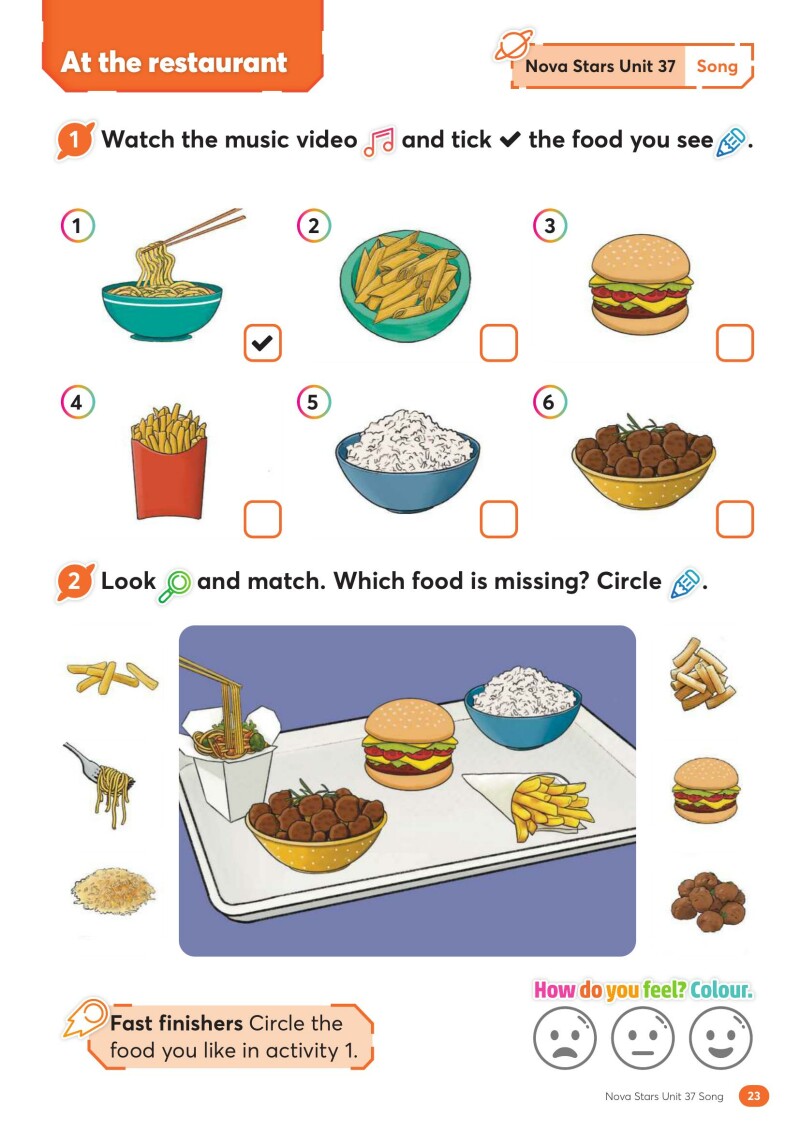 At the restaurant

Nova Stars Unit 37 Song

1 Watch the music video and tick ✔ the food you see.

1 ✔

2

3

4

5

6

2 Look and match. Which food is missing? Circle.

Fast finishers Circle the food you like in activity 1.

How do you feel? Colour.

Nova Stars Unit 37 Song 23