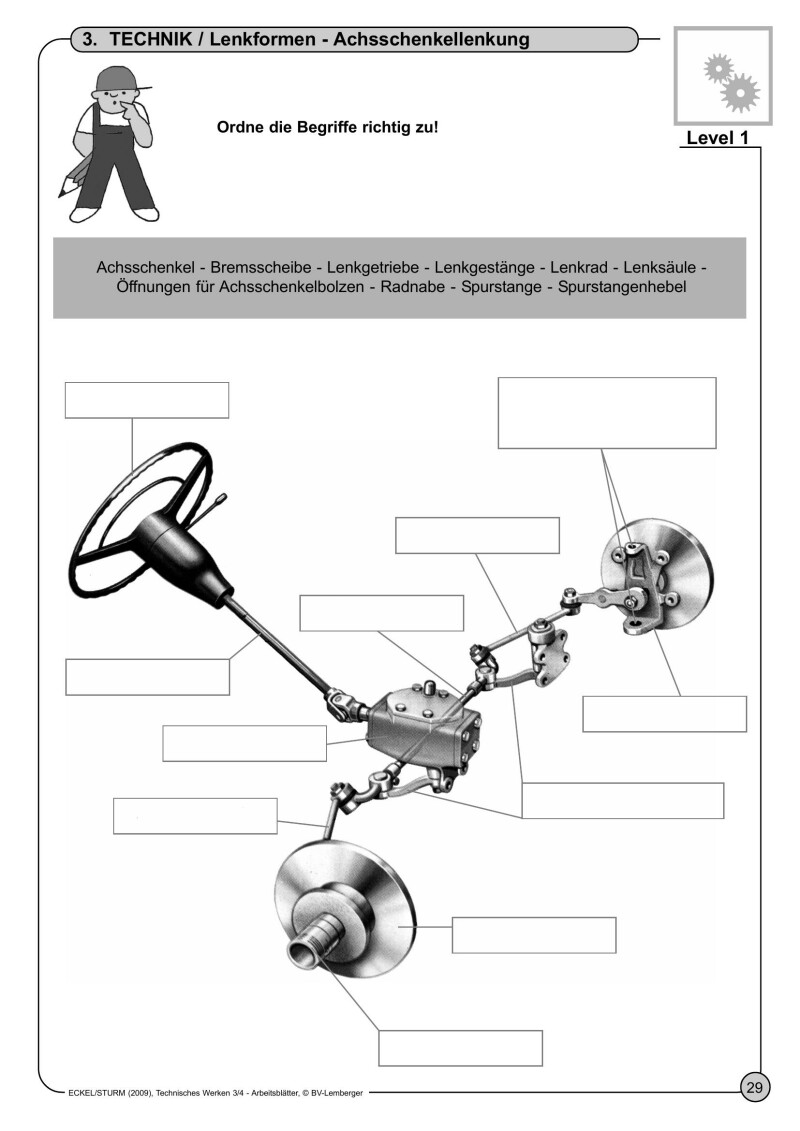 3. TECHNIK / Lenkformen - Achsschenkellenkung

Level 1

Ordne die Begriffe richtig zu!

Achsschenkel - Bremsscheibe - Lenkgetriebe - Lenkgestänge - Lenkrad - Lenksäule - Öffnungen für Achsschenkelbolzen - Radnabe - Spurstange - Spurstangenhebel

ECKEL/STURM (2009), Technisches Werken 3/4 - Arbeitsblätter, © BV-Lemberger

29