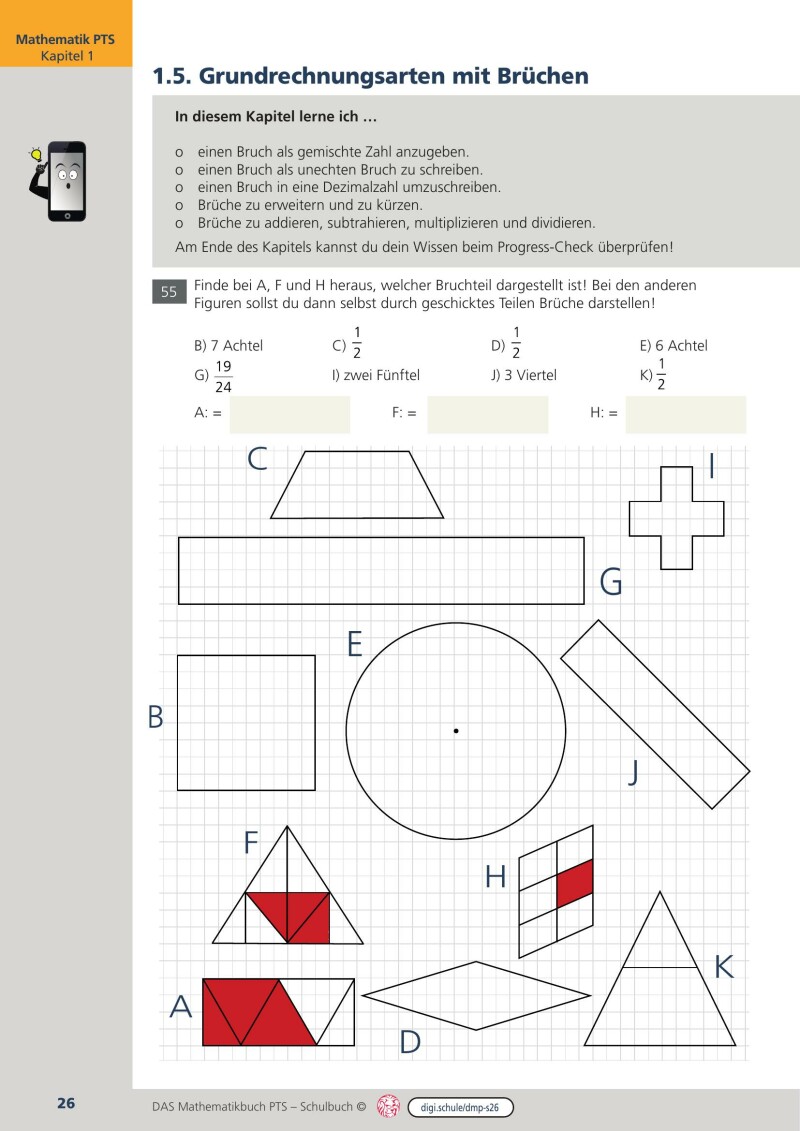 Mathematik PTS
Kapitel 1

1.5. Grundrechnungsarten mit Brüchen

In diesem Kapitel lerne ich …

o einen Bruch als gemischte Zahl anzugeben.
o einen Bruch als unechten Bruch zu schreiben.
o einen Bruch in eine Dezimalzahl umzuschreiben.
o Brüche zu erweitern und zu kürzen.
o Brüche zu addieren, subtrahieren, multiplizieren und dividieren.

Am Ende des Kapitels kannst du dein Wissen beim Progress-Check überprüfen!

55 Finde bei A, F und H heraus, welcher Bruchteil dargestellt ist! Bei den anderen Figuren sollst du dann selbst durch geschicktes Teilen Brüche darstellen!

B) 7 Achtel C) $\frac{1}{2}$ D) $\frac{1}{2}$ E) 6 Achtel
G) $\frac{19}{24}$ I) zwei Fünftel J) 3 Viertel K) $\frac{1}{2}$

A: = F: = H: =

C
I
G
E
B
J
F
H
K
A
D

26 DAS Mathematikbuch PTS – Schulbuch © digi.schule/dmp-s26