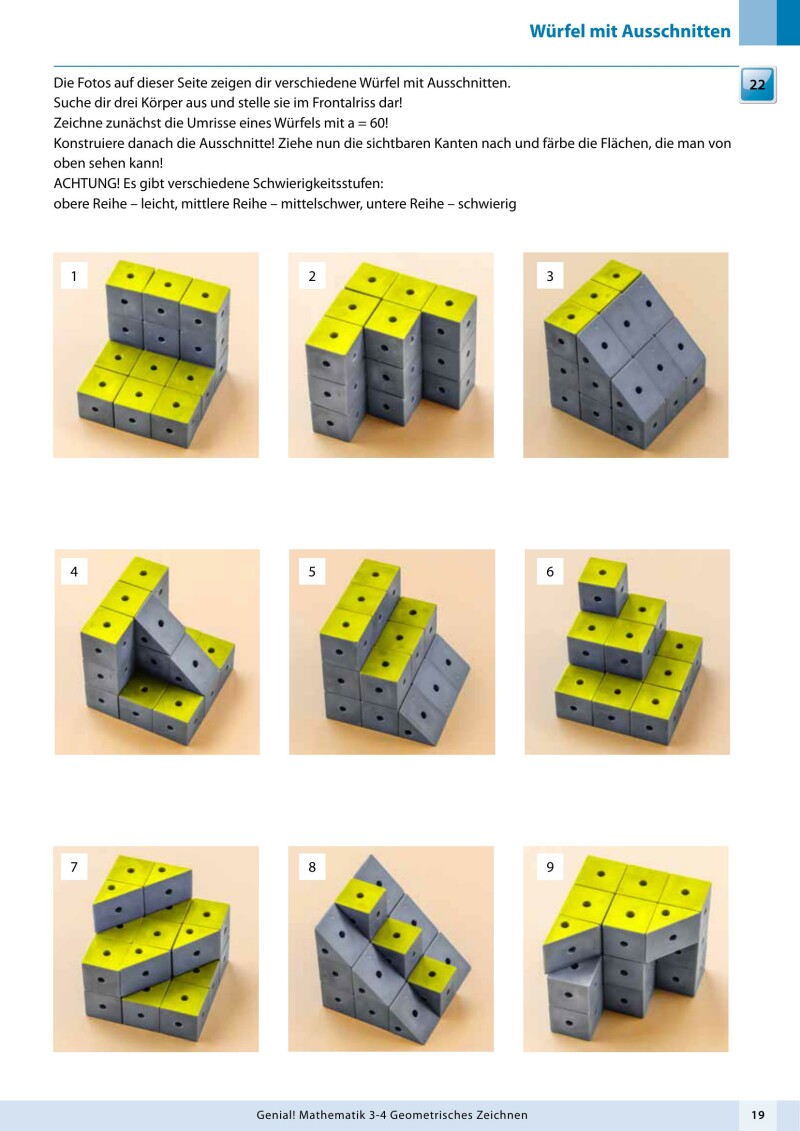 Würfel mit Ausschnitten

22

Die Fotos auf dieser Seite zeigen dir verschiedene Würfel mit Ausschnitten.
Suche dir drei Körper aus und stelle sie im Frontalriss dar!
Zeichne zunächst die Umrisse eines Würfels mit a = 60!
Konstruiere danach die Ausschnitte! Ziehe nun die sichtbaren Kanten nach und färbe die Flächen, die man von oben sehen kann!
ACHTUNG! Es gibt verschiedene Schwierigkeitsstufen:
obere Reihe – leicht, mittlere Reihe – mittelschwer, untere Reihe – schwierig

1

2

3

4

5

6

7

8

9

Genial! Mathematik 3-4 Geometrisches Zeichnen

19