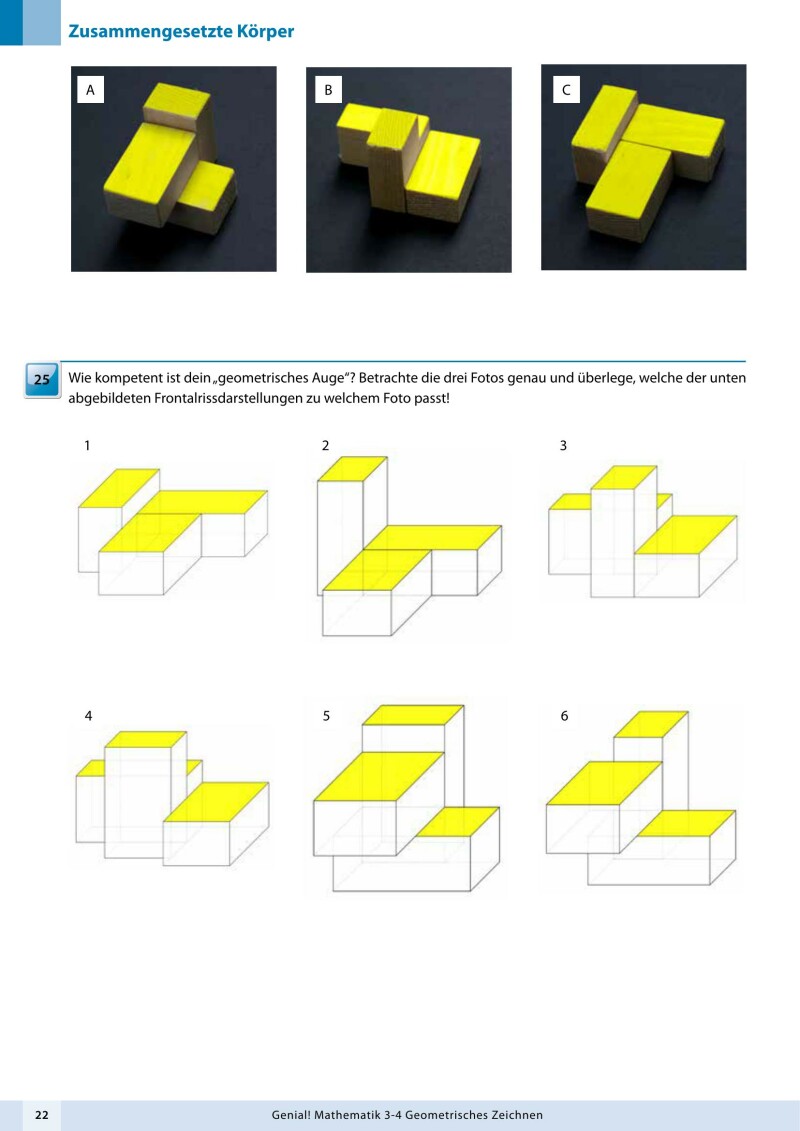 Zusammengesetzte Körper

A

B

C

25 Wie kompetent ist dein „geometrisches Auge“? Betrachte die drei Fotos genau und überlege, welche der unten abgebildeten Frontalrissdarstellungen zu welchem Foto passt!

1

2

3

4

5

6

22 Genial! Mathematik 3-4 Geometrisches Zeichnen