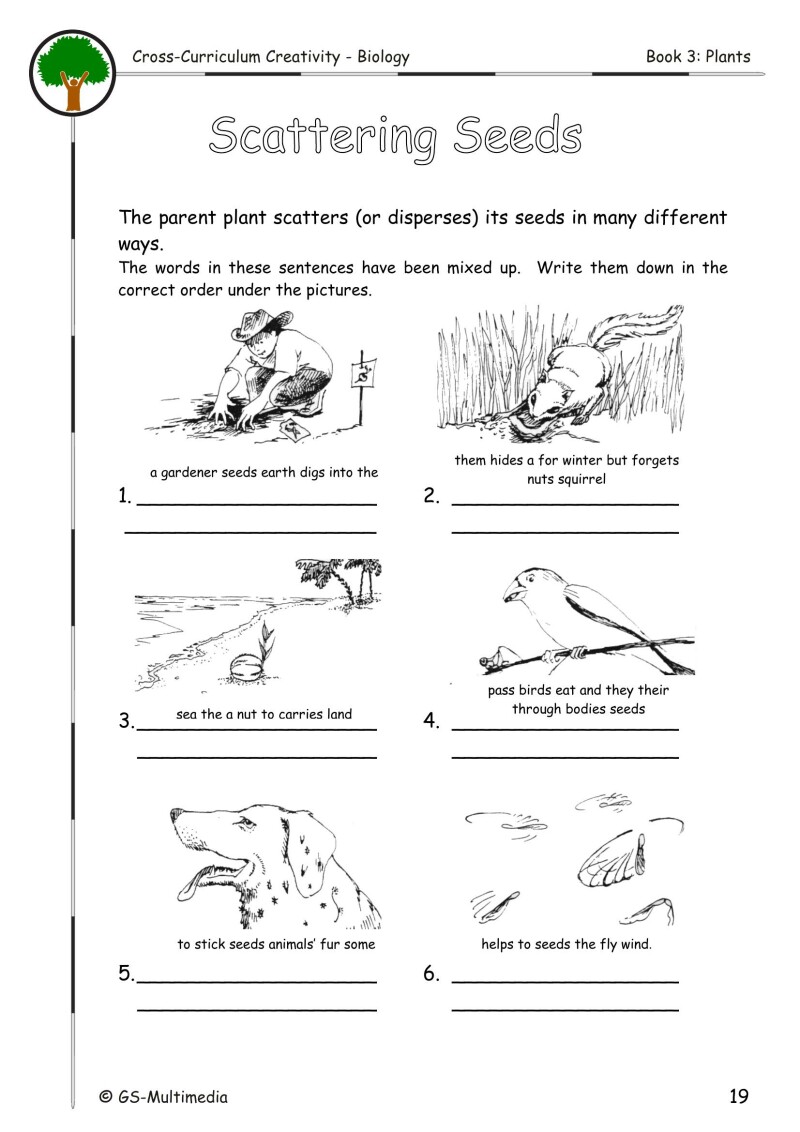 Cross-Curriculum Creativity - Biology

Book 3: Plants

Scattering Seeds

The parent plant scatters (or disperses) its seeds in many different ways.

The words in these sentences have been mixed up. Write them down in the correct order under the pictures.

a gardener seeds earth digs into the

1. ______________________

______________________

them hides a for winter but forgets nuts squirrel

2. ______________________

______________________

sea the a nut to carries land

3. ______________________

______________________

pass birds eat and they their through bodies seeds

4. ______________________

______________________

to stick seeds animals' fur some

5. ______________________

______________________

helps to seeds the fly wind.

6. ______________________

______________________

© GS-Multimedia

19