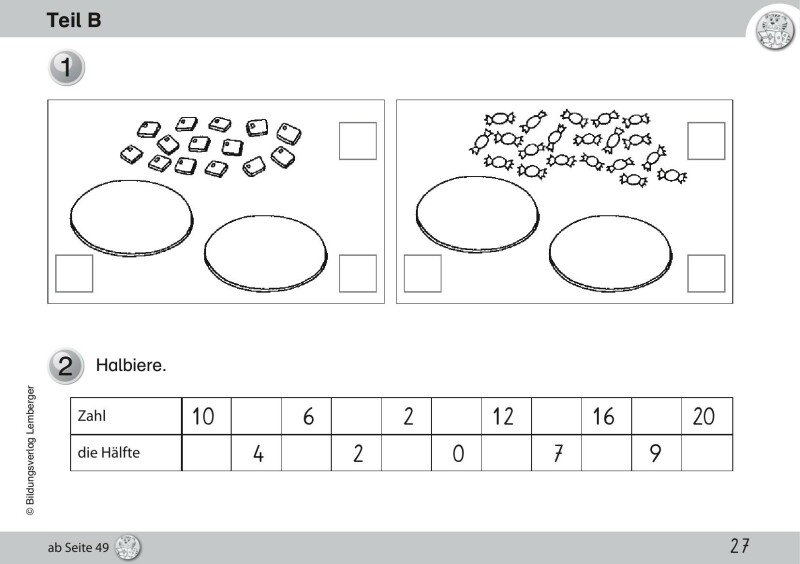 Teil B

1

2 Halbiere.

| Zahl | 10 | | 6 | | 2 | | 12 | | 16 | | 20 |
|---|---|---|---|---|---|---|---|---|---|---|---|
| die Hälfte | | 4 | | 2 | | 0 | | 7 | | 9 | |

© Bildungsverlag Lemberger

ab Seite 49

27