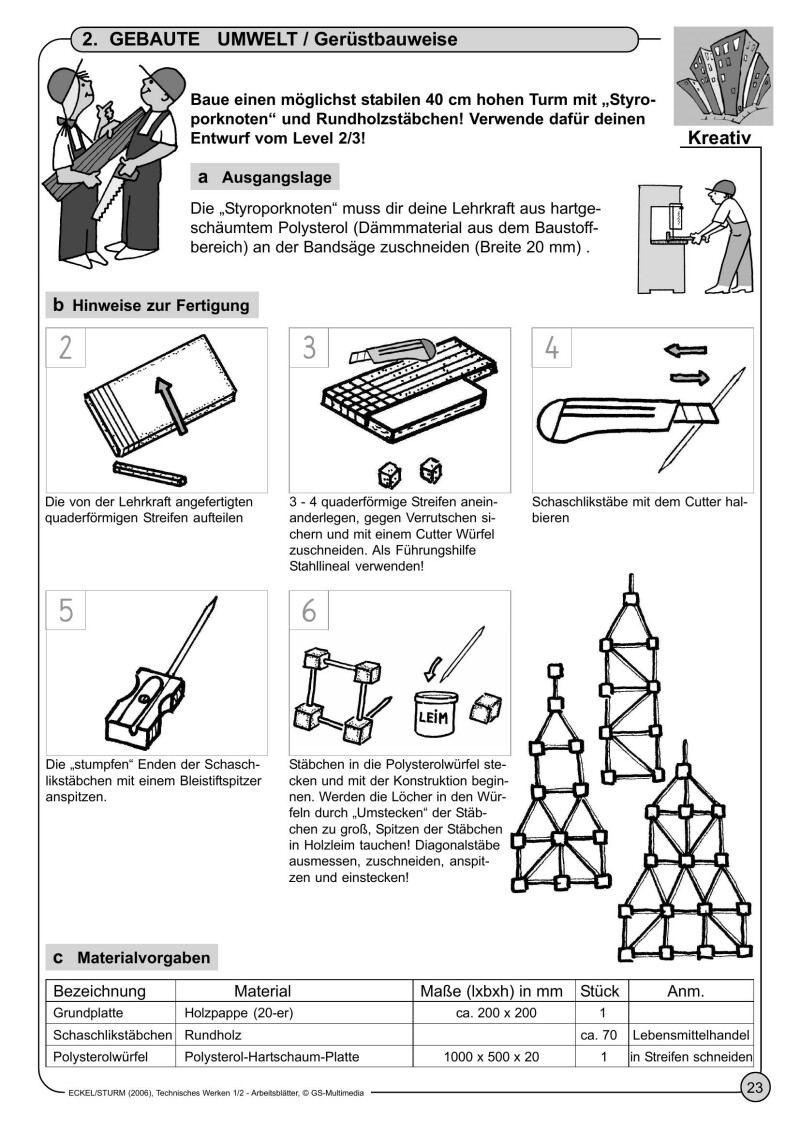 2. GEBAUTE UMWELT / Gerüstbauweise

Kreativ

Baue einen möglichst stabilen 40 cm hohen Turm mit „Styroporknoten“ und Rundholzstäbchen! Verwende dafür deinen Entwurf vom Level 2/3!

a Ausgangslage

Die „Styroporknoten“ muss dir deine Lehrkraft aus hartgeschäumtem Polysterol (Dämmmaterial aus dem Baustoffbereich) an der Bandsäge zuschneiden (Breite 20 mm) .

b Hinweise zur Fertigung

2

Die von der Lehrkraft angefertigten quaderförmigen Streifen aufteilen

3

3 - 4 quaderförmige Streifen aneinanderlegen, gegen Verrutschen sichern und mit einem Cutter Würfel zuschneiden. Als Führungshilfe Stahllineal verwenden!

4

Schaschlikstäbe mit dem Cutter halbieren

5

Die „stumpfen“ Enden der Schaschlikstäbchen mit einem Bleistiftspitzer anspitzen.

6

LEIM

Stäbchen in die Polysterolwürfel stecken und mit der Konstruktion beginnen. Werden die Löcher in den Würfeln durch „Umstecken“ der Stäbchen zu groß, Spitzen der Stäbchen in Holzleim tauchen! Diagonalstäbe ausmessen, zuschneiden, anspitzen und einstecken!

c Materialvorgaben

| Bezeichnung | Material | Maße (lxbxh) in mm | Stück | Anm. |
|---|---|---|---|---|
| Grundplatte | Holzpappe (20-er) | ca. 200 x 200 | 1 | |
| Schaschlikstäbchen | Rundholz | | ca. 70 | Lebensmittelhandel |
| Polysterolwürfel | Polysterol-Hartschaum-Platte | 1000 x 500 x 20 | 1 | in Streifen schneiden |

ECKEL/STURM (2006), Technisches Werken 1/2 - Arbeitsblätter, © GS-Multimedia

23