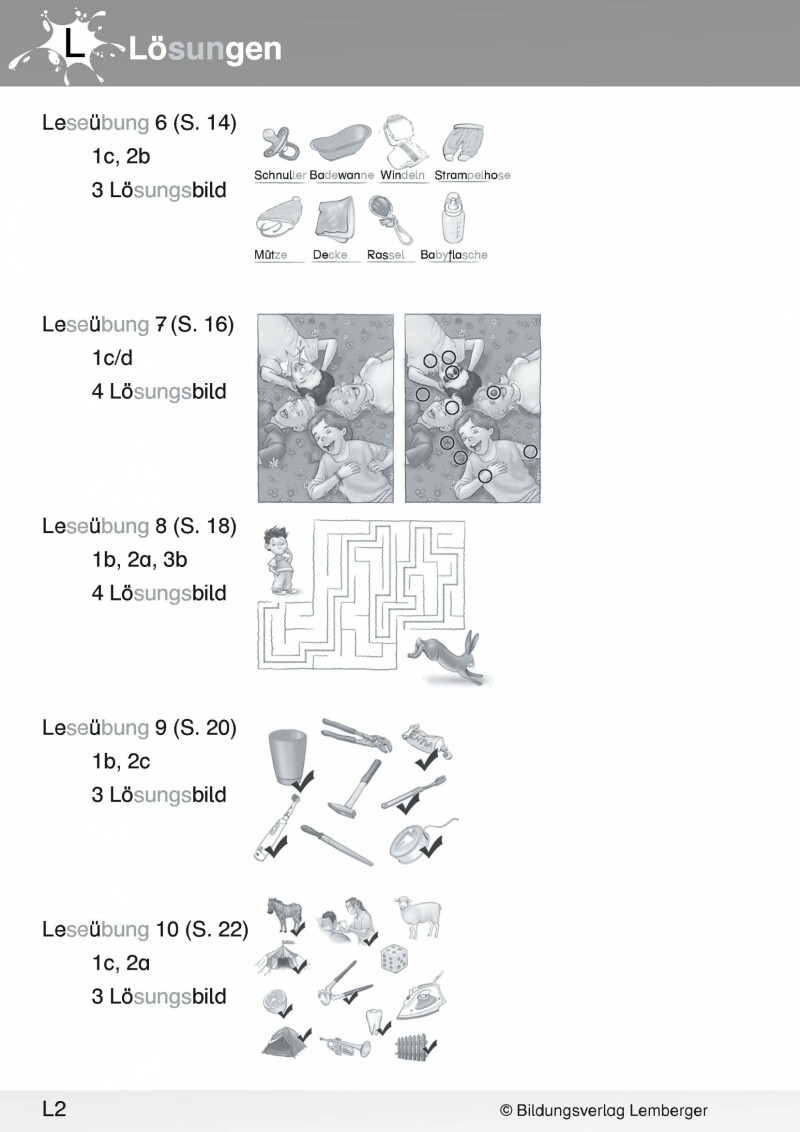 L Lösungen

Leseübung 6 (S. 14)
1c, 2b
3 Lösungsbild

Schnuller Badewanne Windeln Strampelhose
Mütze Decke Rassel Babyflasche

Leseübung 7 (S. 16)
1c/d
4 Lösungsbild

Leseübung 8 (S. 18)
1b, 2a, 3b
4 Lösungsbild

Leseübung 9 (S. 20)
1b, 2c
3 Lösungsbild

Leseübung 10 (S. 22)
1c, 2a
3 Lösungsbild

L2 © Bildungsverlag Lemberger