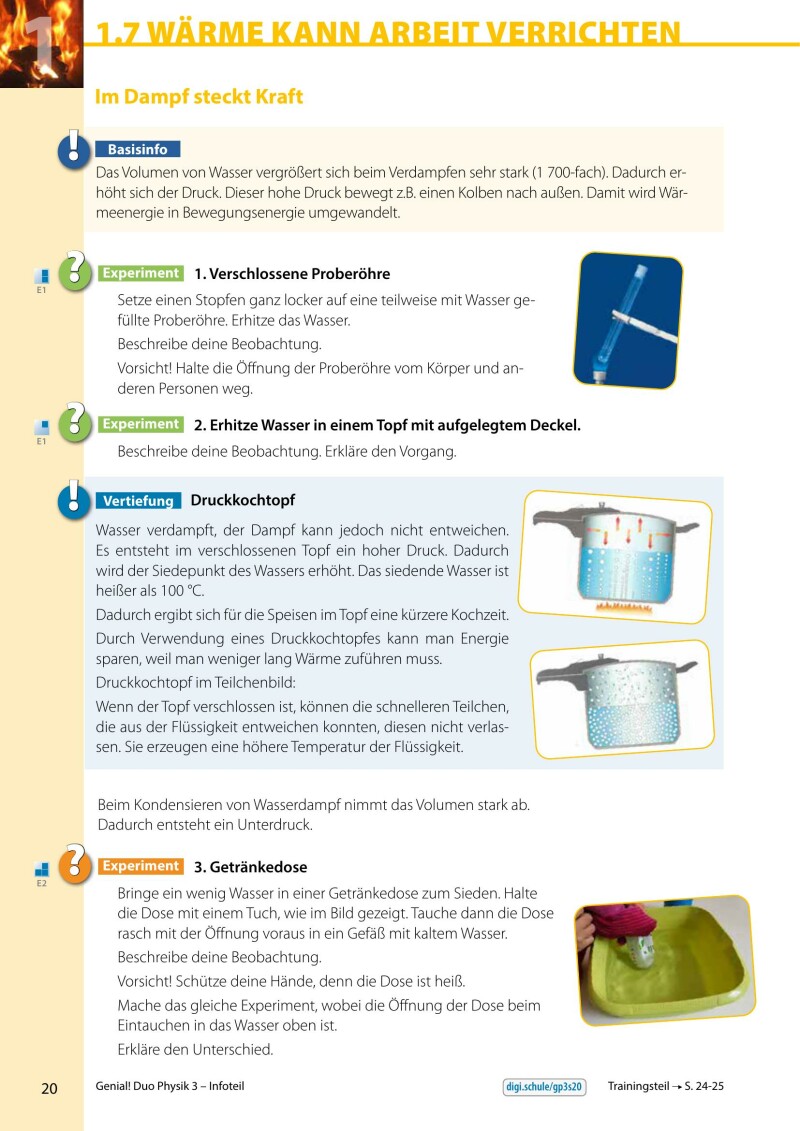 1

1.7 WÄRME KANN ARBEIT VERRICHTEN

Im Dampf steckt Kraft

Basisinfo
Das Volumen von Wasser vergrößert sich beim Verdampfen sehr stark (1 700-fach). Dadurch erhöht sich der Druck. Dieser hohe Druck bewegt z.B. einen Kolben nach außen. Damit wird Wärmeenergie in Bewegungsenergie umgewandelt.

E1
Experiment 1. Verschlossene Proberöhre
Setze einen Stopfen ganz locker auf eine teilweise mit Wasser gefüllte Proberöhre. Erhitze das Wasser.
Beschreibe deine Beobachtung.
Vorsicht! Halte die Öffnung der Proberöhre vom Körper und anderen Personen weg.

E1
Experiment 2. Erhitze Wasser in einem Topf mit aufgelegtem Deckel.
Beschreibe deine Beobachtung. Erkläre den Vorgang.

Vertiefung Druckkochtopf
Wasser verdampft, der Dampf kann jedoch nicht entweichen. Es entsteht im verschlossenen Topf ein hoher Druck. Dadurch wird der Siedepunkt des Wassers erhöht. Das siedende Wasser ist heißer als 100 °C.
Dadurch ergibt sich für die Speisen im Topf eine kürzere Kochzeit.
Durch Verwendung eines Druckkochtopfes kann man Energie sparen, weil man weniger lang Wärme zuführen muss.
Druckkochtopf im Teilchenbild:
Wenn der Topf verschlossen ist, können die schnelleren Teilchen, die aus der Flüssigkeit entweichen konnten, diesen nicht verlassen. Sie erzeugen eine höhere Temperatur der Flüssigkeit.

Beim Kondensieren von Wasserdampf nimmt das Volumen stark ab. Dadurch entsteht ein Unterdruck.

E2
Experiment 3. Getränkedose
Bringe ein wenig Wasser in einer Getränkedose zum Sieden. Halte die Dose mit einem Tuch, wie im Bild gezeigt. Tauche dann die Dose rasch mit der Öffnung voraus in ein Gefäß mit kaltem Wasser.
Beschreibe deine Beobachtung.
Vorsicht! Schütze deine Hände, denn die Dose ist heiß.
Mache das gleiche Experiment, wobei die Öffnung der Dose beim Eintauchen in das Wasser oben ist.
Erkläre den Unterschied.

20 Genial! Duo Physik 3 – Infoteil digi.schule/gp3s20 Trainingsteil → S. 24-25