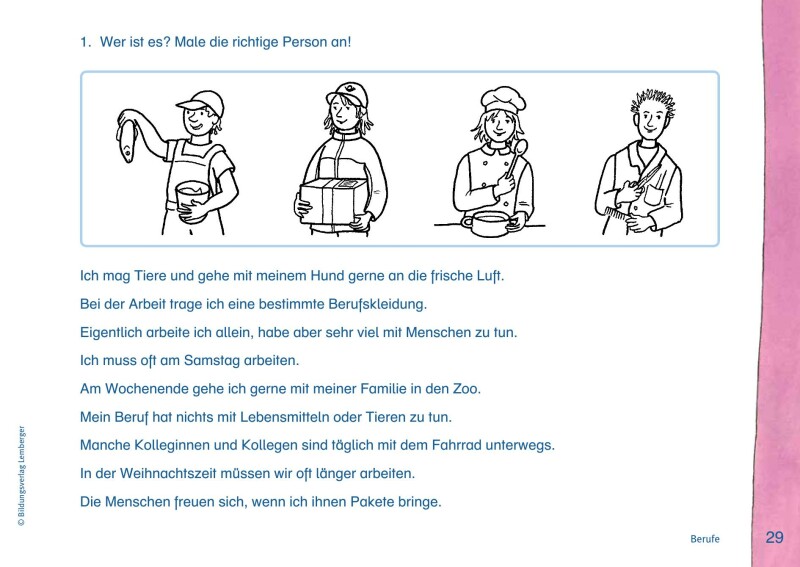 1. Wer ist es? Male die richtige Person an!

Ich mag Tiere und gehe mit meinem Hund gerne an die frische Luft.

Bei der Arbeit trage ich eine bestimmte Berufskleidung.

Eigentlich arbeite ich allein, habe aber sehr viel mit Menschen zu tun.

Ich muss oft am Samstag arbeiten.

Am Wochenende gehe ich gerne mit meiner Familie in den Zoo.

Mein Beruf hat nichts mit Lebensmitteln oder Tieren zu tun.

Manche Kolleginnen und Kollegen sind täglich mit dem Fahrrad unterwegs.

In der Weihnachtszeit müssen wir oft länger arbeiten.

Die Menschen freuen sich, wenn ich ihnen Pakete bringe.

© Bildungsverlag Lemberger

Berufe

29