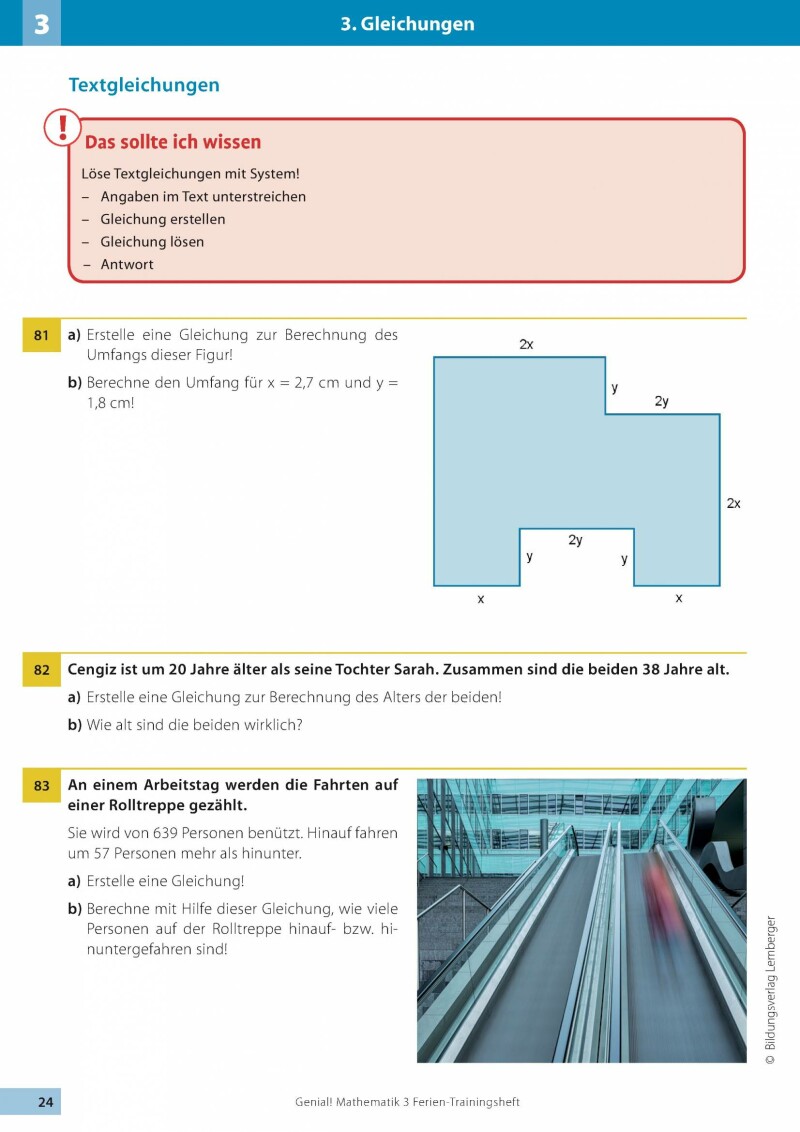 3

3. Gleichungen

Textgleichungen

!

Das sollte ich wissen

Löse Textgleichungen mit System!
– Angaben im Text unterstreichen
– Gleichung erstellen
– Gleichung lösen
– Antwort

81 a) Erstelle eine Gleichung zur Berechnung des Umfangs dieser Figur!
b) Berechne den Umfang für x = 2,7 cm und y = 1,8 cm!

2x
y
2y
2x
2y
y
y
x
x

82 Cengiz ist um 20 Jahre älter als seine Tochter Sarah. Zusammen sind die beiden 38 Jahre alt.
a) Erstelle eine Gleichung zur Berechnung des Alters der beiden!
b) Wie alt sind die beiden wirklich?

83 An einem Arbeitstag werden die Fahrten auf einer Rolltreppe gezählt.
Sie wird von 639 Personen benützt. Hinauf fahren um 57 Personen mehr als hinunter.
a) Erstelle eine Gleichung!
b) Berechne mit Hilfe dieser Gleichung, wie viele Personen auf der Rolltreppe hinauf- bzw. hinuntergefahren sind!

© Bildungsverlag Lemberger

24

Genial! Mathematik 3 Ferien-Trainingsheft