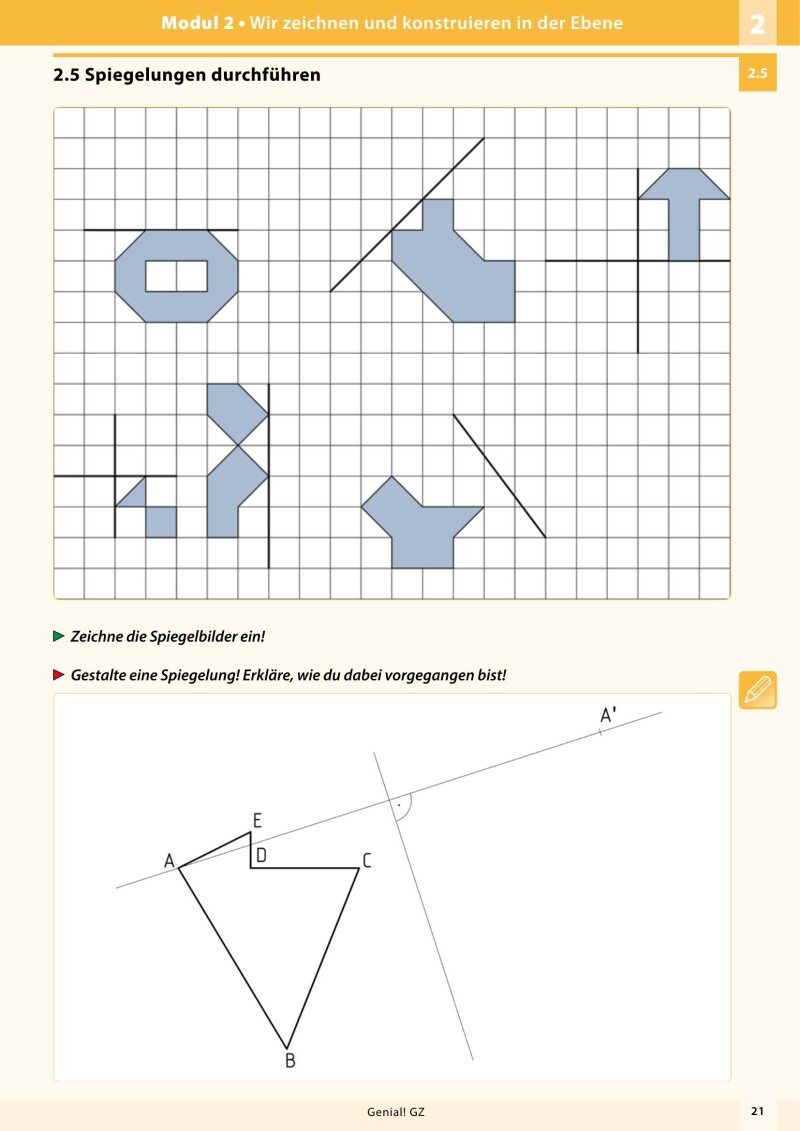 Modul 2 • Wir zeichnen und konstruieren in der Ebene

2

2.5 Spiegelungen durchführen

2.5

Zeichne die Spiegelbilder ein!

Gestalte eine Spiegelung! Erkläre, wie du dabei vorgegangen bist!

A'

E

A

D

C

B

Genial! GZ

21