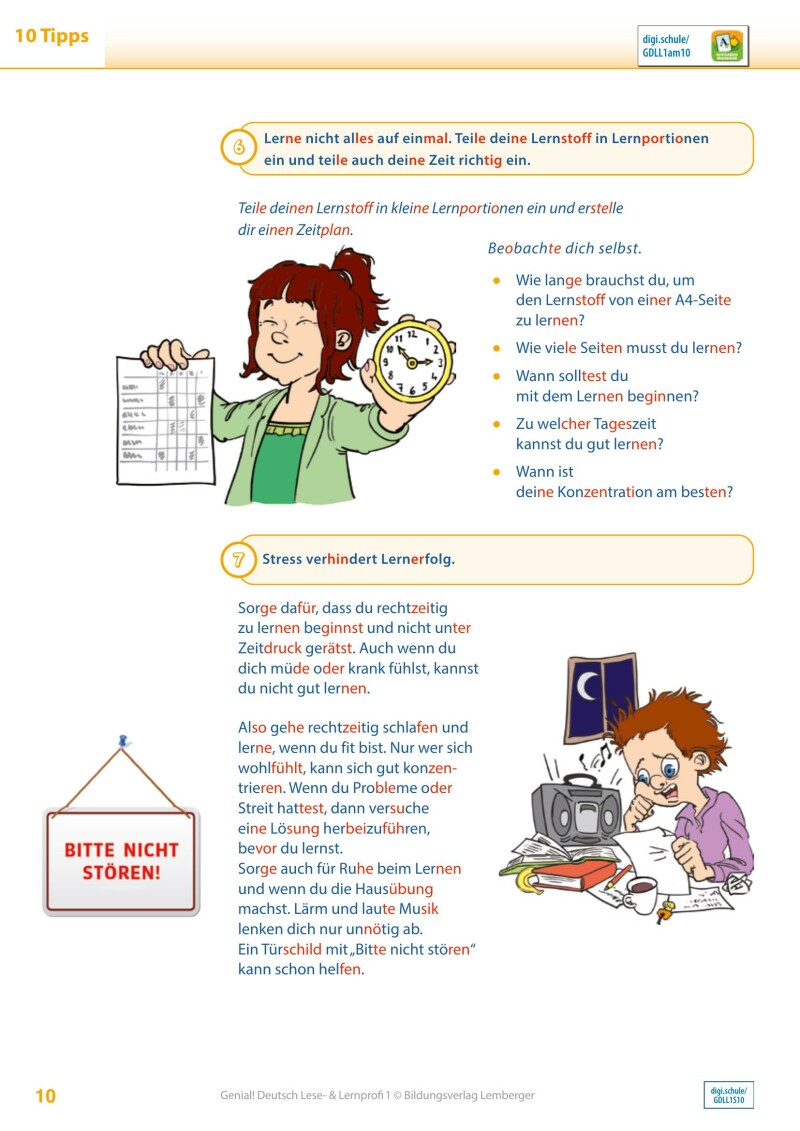 10 Tipps

digi.schule/
GDLL1am10

6 Lerne nicht alles auf einmal. Teile deine Lernstoff in Lernportionen ein und teile auch deine Zeit richtig ein.

Teile deinen Lernstoff in kleine Lernportionen ein und erstelle dir einen Zeitplan.

Beobachte dich selbst.

- Wie lange brauchst du, um den Lernstoff von einer A4-Seite zu lernen?
- Wie viele Seiten musst du lernen?
- Wann solltest du mit dem Lernen beginnen?
- Zu welcher Tageszeit kannst du gut lernen?
- Wann ist deine Konzentration am besten?

7 Stress verhindert Lernerfolg.

Sorge dafür, dass du rechtzeitig zu lernen beginnst und nicht unter Zeitdruck gerätst. Auch wenn du dich müde oder krank fühlst, kannst du nicht gut lernen.

Also gehe rechtzeitig schlafen und lerne, wenn du fit bist. Nur wer sich wohlfühlt, kann sich gut konzentrieren. Wenn du Probleme oder Streit hattest, dann versuche eine Lösung herbeizuführen, bevor du lernst.
Sorge auch für Ruhe beim Lernen und wenn du die Hausübung machst. Lärm und laute Musik lenken dich nur unnötig ab.
Ein Türschild mit „Bitte nicht stören“ kann schon helfen.

BITTE NICHT STÖREN!

10

Genial! Deutsch Lese- & Lernprofi 1 © Bildungsverlag Lemberger

digi.schule/
GDLL1S10