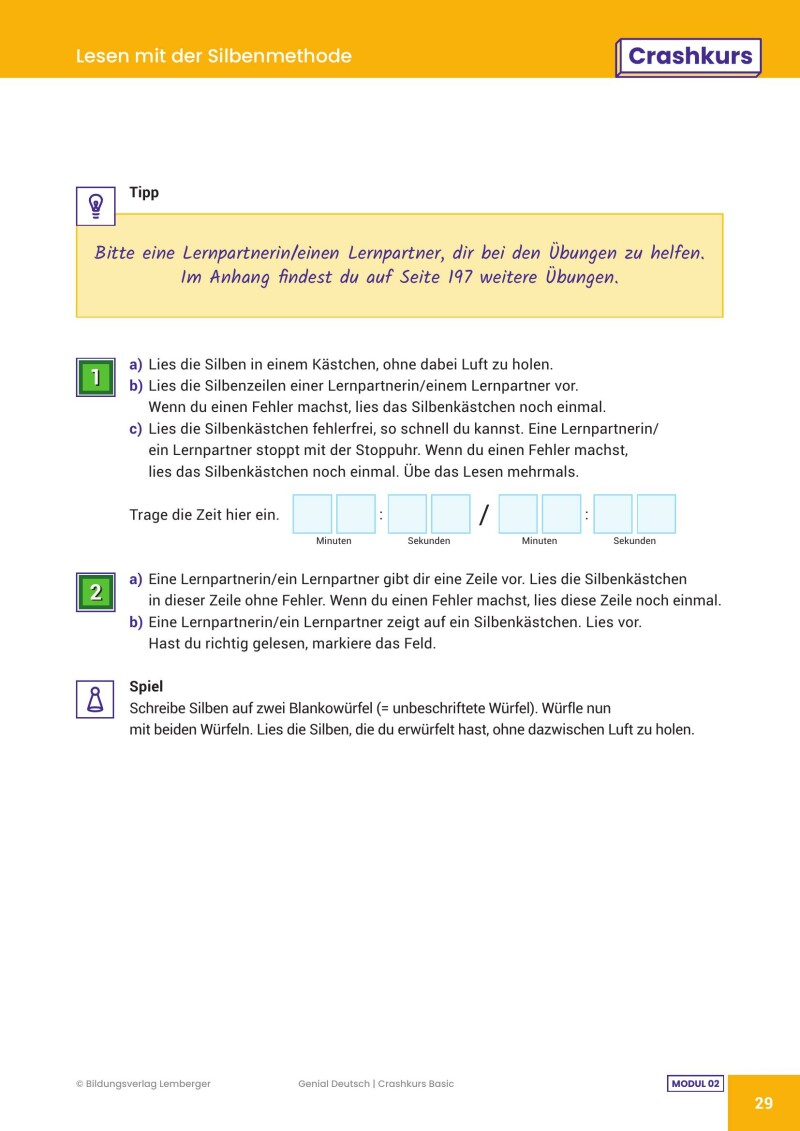 Lesen mit der Silbenmethode

Crashkurs

Tipp

Bitte eine Lernpartnerin/einen Lernpartner, dir bei den Übungen zu helfen. Im Anhang findest du auf Seite 197 weitere Übungen.

1

a) Lies die Silben in einem Kästchen, ohne dabei Luft zu holen.
b) Lies die Silbenzeilen einer Lernpartnerin/einem Lernpartner vor. Wenn du einen Fehler machst, lies das Silbenkästchen noch einmal.
c) Lies die Silbenkästchen fehlerfrei, so schnell du kannst. Eine Lernpartnerin/ein Lernpartner stoppt mit der Stoppuhr. Wenn du einen Fehler machst, lies das Silbenkästchen noch einmal. Übe das Lesen mehrmals.

Trage die Zeit hier ein. : / :
Minuten Sekunden Minuten Sekunden

2

a) Eine Lernpartnerin/ein Lernpartner gibt dir eine Zeile vor. Lies die Silbenkästchen in dieser Zeile ohne Fehler. Wenn du einen Fehler machst, lies diese Zeile noch einmal.
b) Eine Lernpartnerin/ein Lernpartner zeigt auf ein Silbenkästchen. Lies vor. Hast du richtig gelesen, markiere das Feld.

Spiel
Schreibe Silben auf zwei Blankowürfel (= unbeschriftete Würfel). Würfle nun mit beiden Würfeln. Lies die Silben, die du erwürfelt hast, ohne dazwischen Luft zu holen.

© Bildungsverlag Lemberger Genial Deutsch | Crashkurs Basic MODUL 02 29