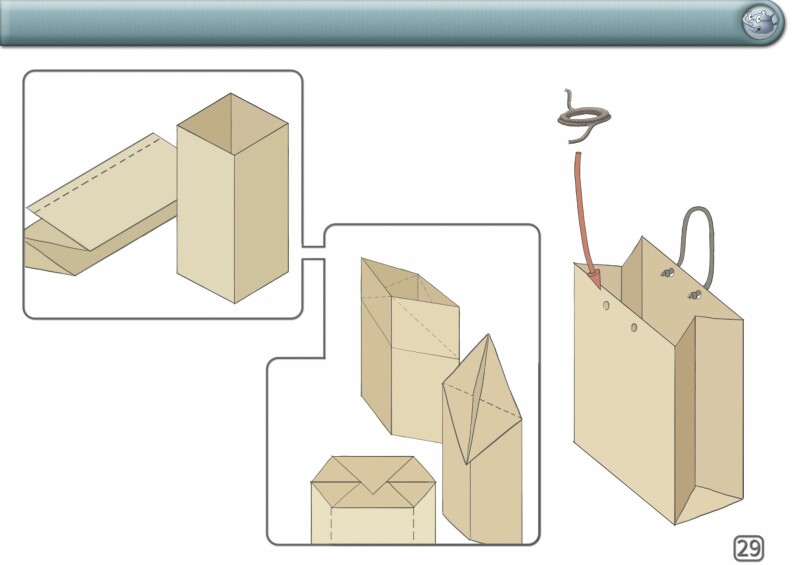 29