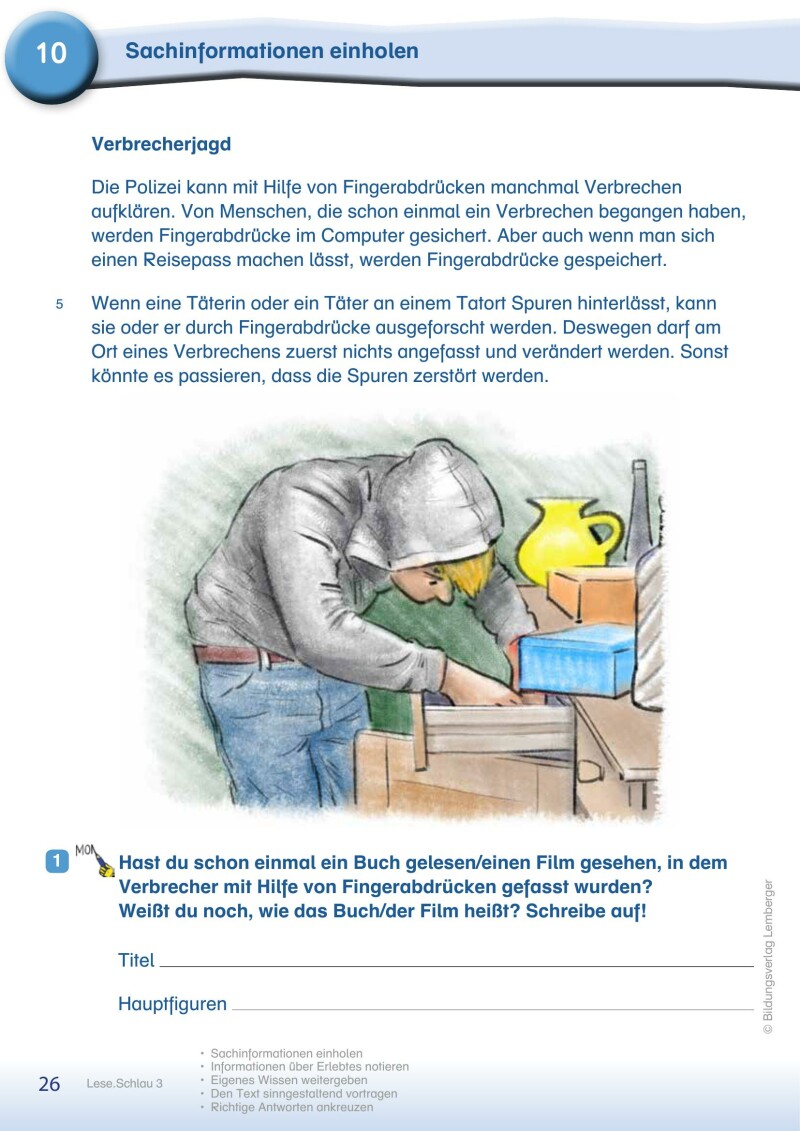 10 Sachinformationen einholen

Verbrecherjagd

Die Polizei kann mit Hilfe von Fingerabdrücken manchmal Verbrechen aufklären. Von Menschen, die schon einmal ein Verbrechen begangen haben, werden Fingerabdrücke im Computer gesichert. Aber auch wenn man sich einen Reisepass machen lässt, werden Fingerabdrücke gespeichert.

5 Wenn eine Täterin oder ein Täter an einem Tatort Spuren hinterlässt, kann sie oder er durch Fingerabdrücke ausgeforscht werden. Deswegen darf am Ort eines Verbrechens zuerst nichts angefasst und verändert werden. Sonst könnte es passieren, dass die Spuren zerstört werden.

1 MO Hast du schon einmal ein Buch gelesen/einen Film gesehen, in dem Verbrecher mit Hilfe von Fingerabdrücken gefasst wurden? Weißt du noch, wie das Buch/der Film heißt? Schreibe auf!

Titel

Hauptfiguren

© Bildungsverlag Lemberger

26 Lese.Schlau 3

• Sachinformationen einholen
• Informationen über Erlebtes notieren
• Eigenes Wissen weitergeben
• Den Text sinngestaltend vortragen
• Richtige Antworten ankreuzen