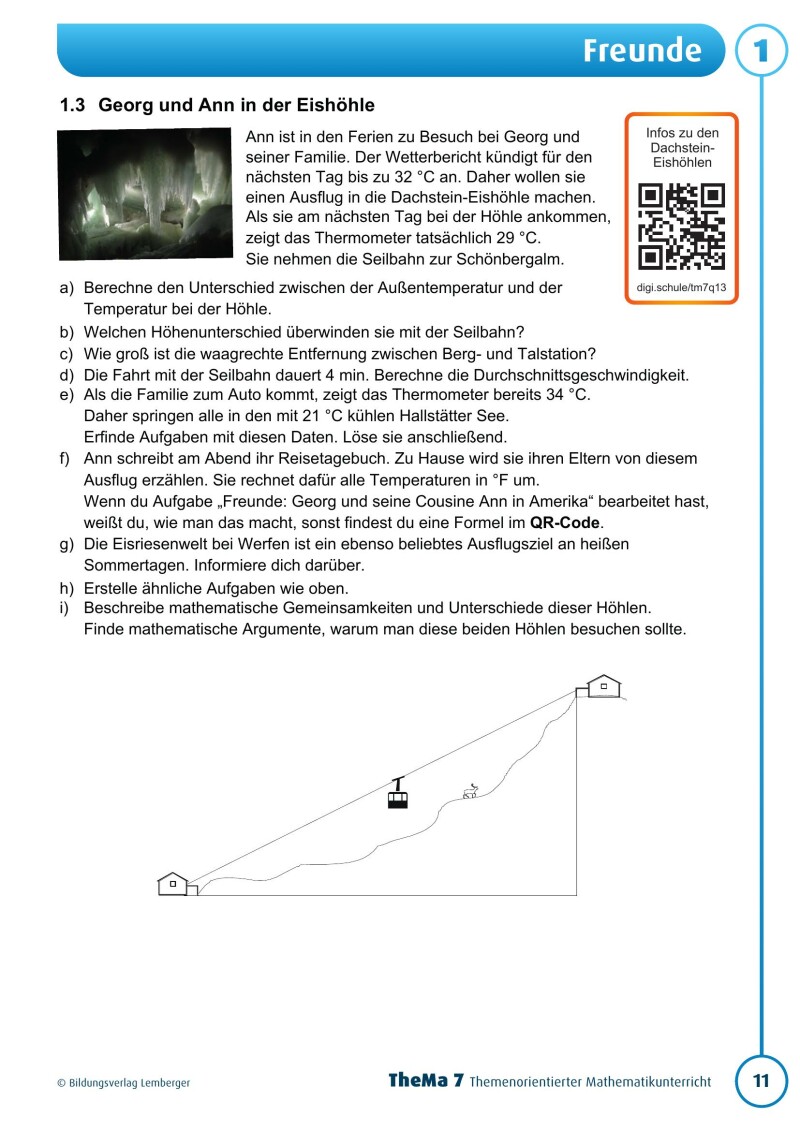 Freunde 1

1.3 Georg und Ann in der Eishöhle

Ann ist in den Ferien zu Besuch bei Georg und seiner Familie. Der Wetterbericht kündigt für den nächsten Tag bis zu 32 °C an. Daher wollen sie einen Ausflug in die Dachstein-Eishöhle machen. Als sie am nächsten Tag bei der Höhle ankommen, zeigt das Thermometer tatsächlich 29 °C. Sie nehmen die Seilbahn zur Schönbergalm.

Infos zu den Dachstein-Eishöhlen

digi.schule/tm7q13

a) Berechne den Unterschied zwischen der Außentemperatur und der Temperatur bei der Höhle.
b) Welchen Höhenunterschied überwinden sie mit der Seilbahn?
c) Wie groß ist die waagrechte Entfernung zwischen Berg- und Talstation?
d) Die Fahrt mit der Seilbahn dauert 4 min. Berechne die Durchschnittsgeschwindigkeit.
e) Als die Familie zum Auto kommt, zeigt das Thermometer bereits 34 °C. Daher springen alle in den mit 21 °C kühlen Hallstätter See. Erfinde Aufgaben mit diesen Daten. Löse sie anschließend.
f) Ann schreibt am Abend ihr Reisetagebuch. Zu Hause wird sie ihren Eltern von diesem Ausflug erzählen. Sie rechnet dafür alle Temperaturen in °F um. Wenn du Aufgabe „Freunde: Georg und seine Cousine Ann in Amerika“ bearbeitet hast, weißt du, wie man das macht, sonst findest du eine Formel im QR-Code.
g) Die Eisriesenwelt bei Werfen ist ein ebenso beliebtes Ausflugsziel an heißen Sommertagen. Informiere dich darüber.
h) Erstelle ähnliche Aufgaben wie oben.
i) Beschreibe mathematische Gemeinsamkeiten und Unterschiede dieser Höhlen. Finde mathematische Argumente, warum man diese beiden Höhlen besuchen sollte.

© Bildungsverlag Lemberger

TheMa 7 Themenorientierter Mathematikunterricht

11