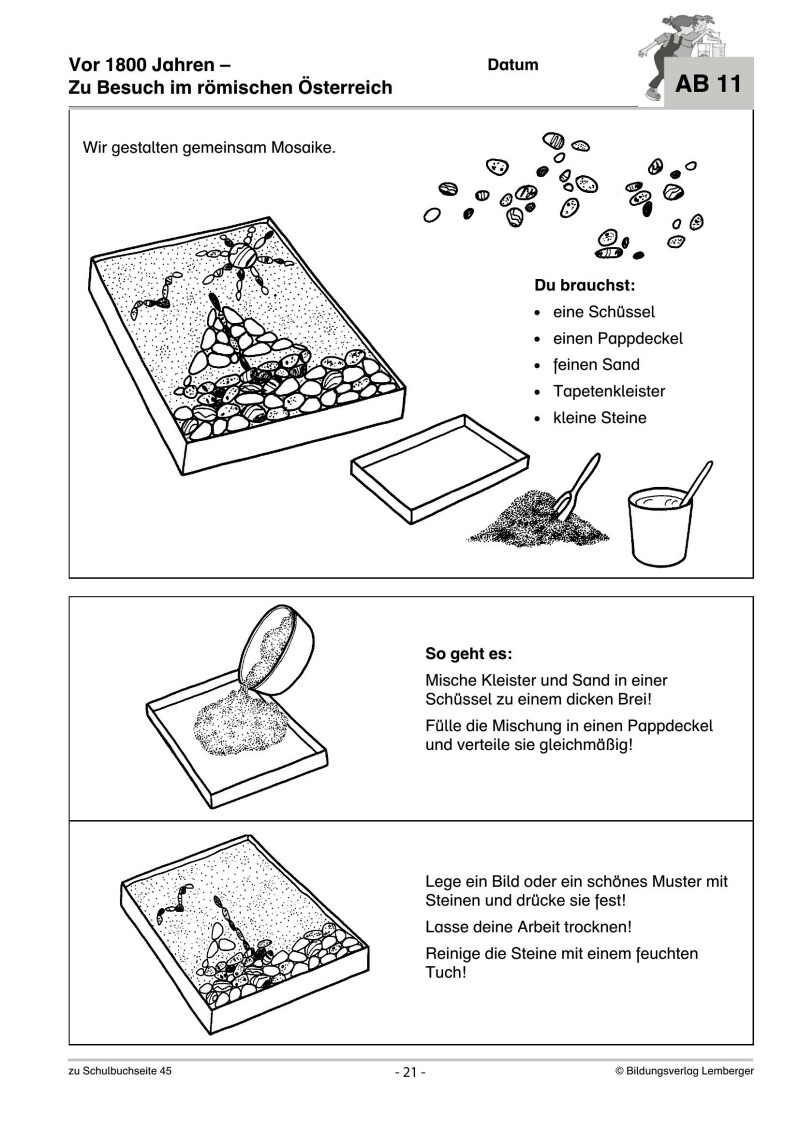 Vor 1800 Jahren –
Zu Besuch im römischen Österreich

Datum

AB 11

Wir gestalten gemeinsam Mosaike.

Du brauchst:
• eine Schüssel
• einen Pappdeckel
• feinen Sand
• Tapetenkleister
• kleine Steine

So geht es:
Mische Kleister und Sand in einer Schüssel zu einem dicken Brei!
Fülle die Mischung in einen Pappdeckel und verteile sie gleichmäßig!

Lege ein Bild oder ein schönes Muster mit Steinen und drücke sie fest!
Lasse deine Arbeit trocknen!
Reinige die Steine mit einem feuchten Tuch!

zu Schulbuchseite 45

- 21 -

© Bildungsverlag Lemberger