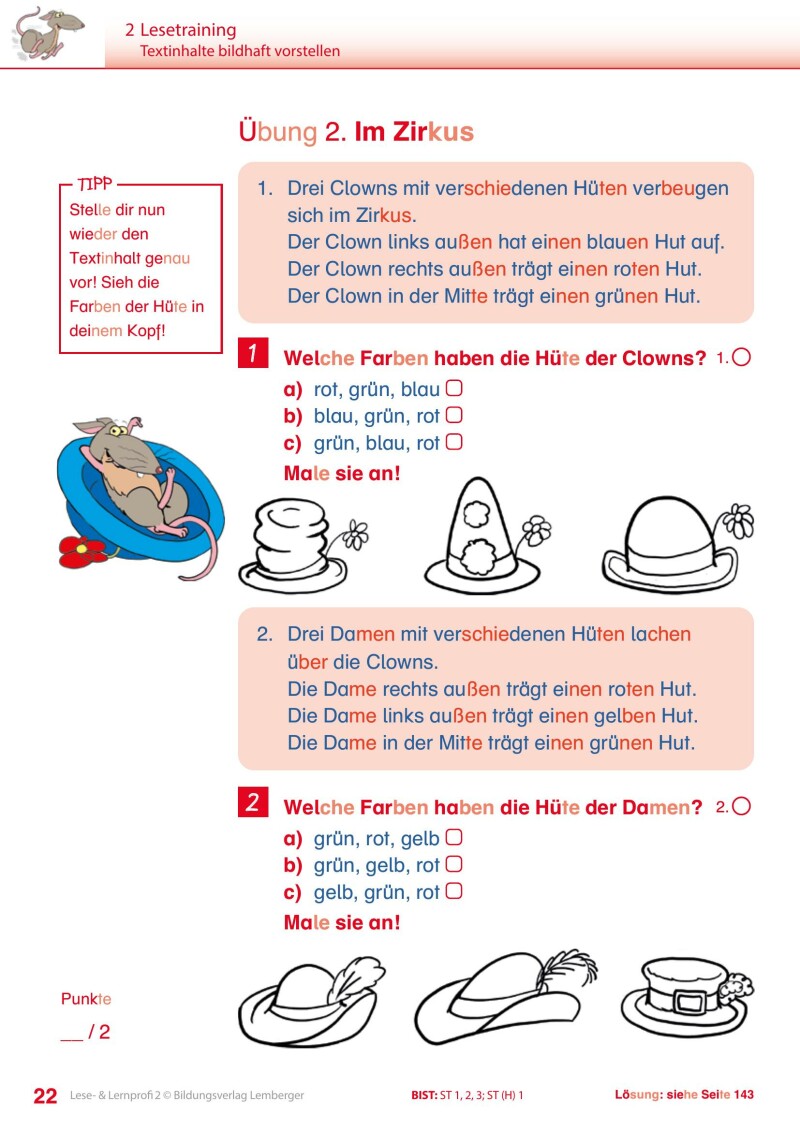 2 Lesetraining
Textinhalte bildhaft vorstellen

Übung 2. Im Zirkus

TIPP
Stelle dir nun wieder den Textinhalt genau vor! Sieh die Farben der Hüte in deinem Kopf!

1. Drei Clowns mit verschiedenen Hüten verbeugen sich im Zirkus.
Der Clown links außen hat einen blauen Hut auf.
Der Clown rechts außen trägt einen roten Hut.
Der Clown in der Mitte trägt einen grünen Hut.

1 Welche Farben haben die Hüte der Clowns? 1.

a) rot, grün, blau
b) blau, grün, rot
c) grün, blau, rot

Male sie an!

2. Drei Damen mit verschiedenen Hüten lachen über die Clowns.
Die Dame rechts außen trägt einen roten Hut.
Die Dame links außen trägt einen gelben Hut.
Die Dame in der Mitte trägt einen grünen Hut.

2 Welche Farben haben die Hüte der Damen? 2.

a) grün, rot, gelb
b) grün, gelb, rot
c) gelb, grün, rot

Male sie an!

Punkte
__ / 2

22 Lese- & Lernprofi 2 © Bildungsverlag Lemberger BIST: ST 1, 2, 3; ST (H) 1 Lösung: siehe Seite 143