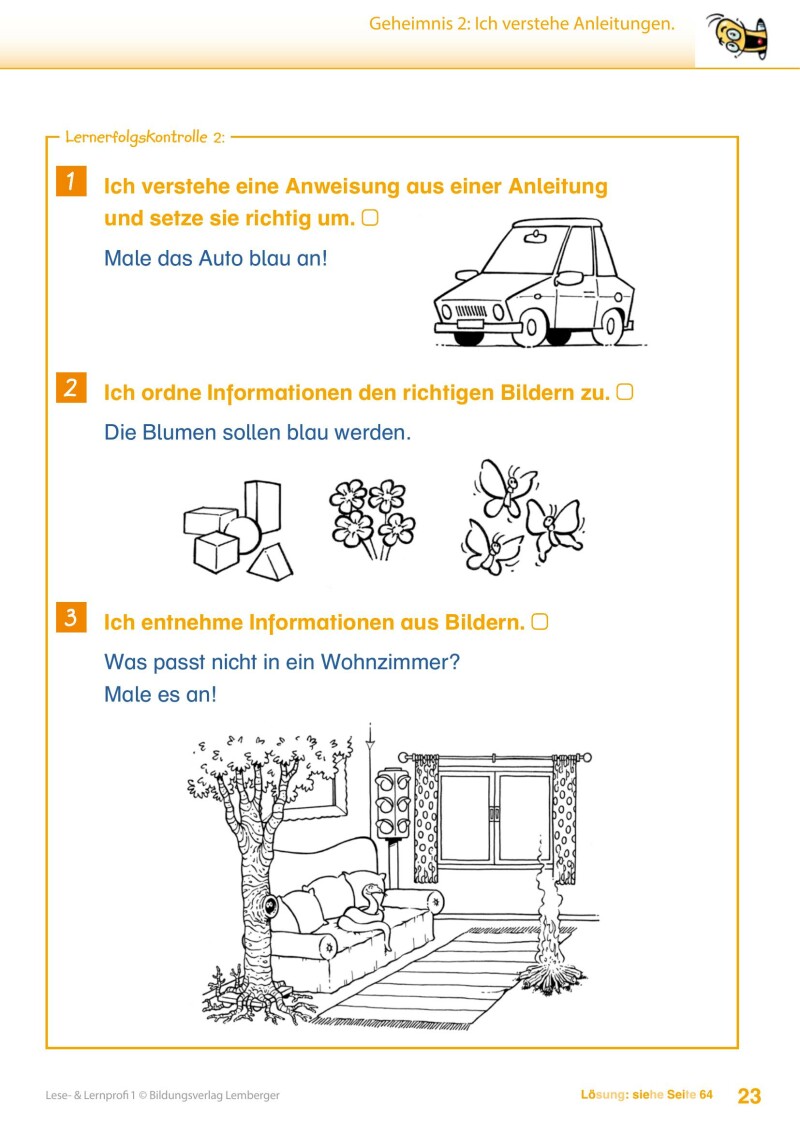 Geheimnis 2: Ich verstehe Anleitungen.

Lernerfolgskontrolle 2:

1 Ich verstehe eine Anweisung aus einer Anleitung und setze sie richtig um. ▢

Male das Auto blau an!

2 Ich ordne Informationen den richtigen Bildern zu. ▢

Die Blumen sollen blau werden.

3 Ich entnehme Informationen aus Bildern. ▢

Was passt nicht in ein Wohnzimmer?
Male es an!

Lese- & Lernprofi 1 © Bildungsverlag Lemberger

Lösung: siehe Seite 64 23