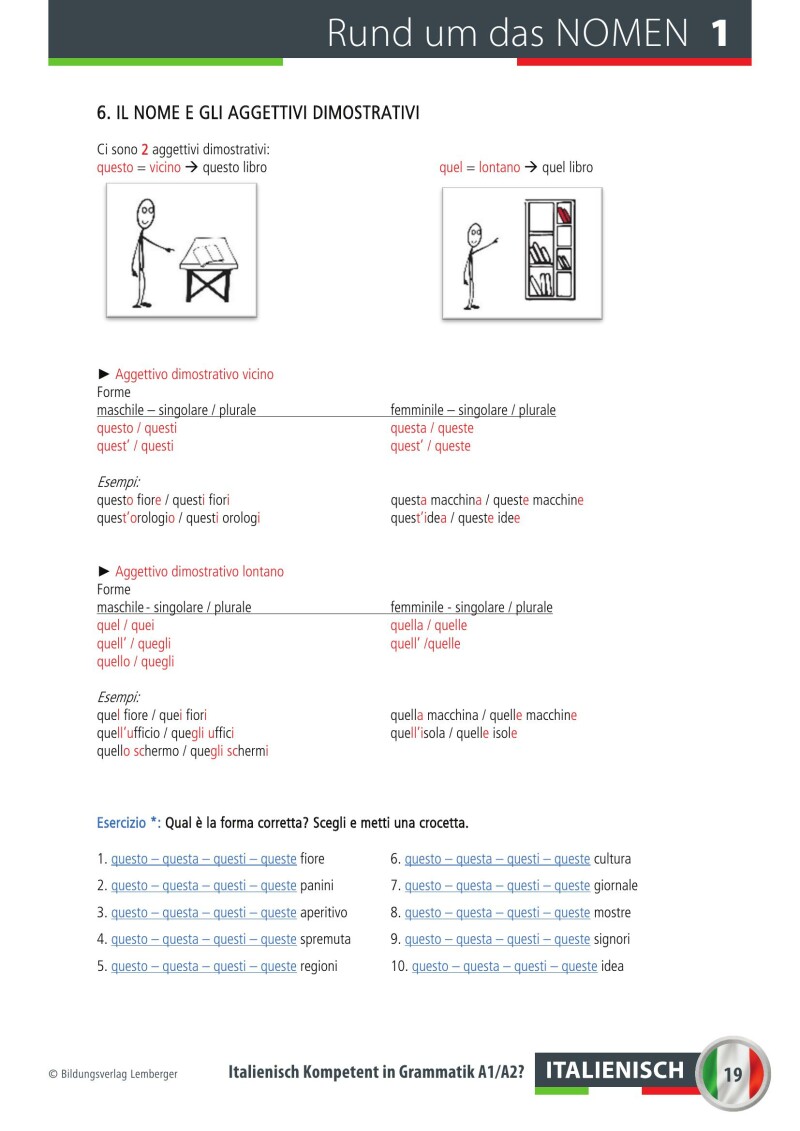 Rund um das NOMEN 1

6. IL NOME E GLI AGGETTIVI DIMOSTRATIVI

Ci sono 2 aggettivi dimostrativi:
questo = vicino → questo libro

quel = lontano → quel libro

► Aggettivo dimostrativo vicino
Forme

| maschile – singolare / plurale | femminile – singolare / plurale |
|---|---|
| questo / questi | questa / queste |
| quest' / questi | quest' / queste |

Esempi:
questo fiore / questi fiori
quest'orologio / questi orologi

questa macchina / queste macchine
quest'idea / queste idee

► Aggettivo dimostrativo lontano
Forme

| maschile - singolare / plurale | femminile - singolare / plurale |
|---|---|
| quel / quei | quella / quelle |
| quell' / quegli | quell' /quelle |
| quello / quegli | |

Esempi:
quel fiore / quei fiori
quell'ufficio / quegli uffici
quello schermo / quegli schermi

quella macchina / quelle macchine
quell'isola / quelle isole

Esercizio *: Qual è la forma corretta? Scegli e metti una crocetta.

1. questo – questa – questi – queste fiore
2. questo – questa – questi – queste panini
3. questo – questa – questi – queste aperitivo
4. questo – questa – questi – queste spremuta
5. questo – questa – questi – queste regioni

6. questo – questa – questi – queste cultura
7. questo – questa – questi – queste giornale
8. questo – questa – questi – queste mostre
9. questo – questa – questi – queste signori
10. questo – questa – questi – queste idea

© Bildungsverlag Lemberger Italienisch Kompetent in Grammatik A1/A2? ITALIENISCH 19