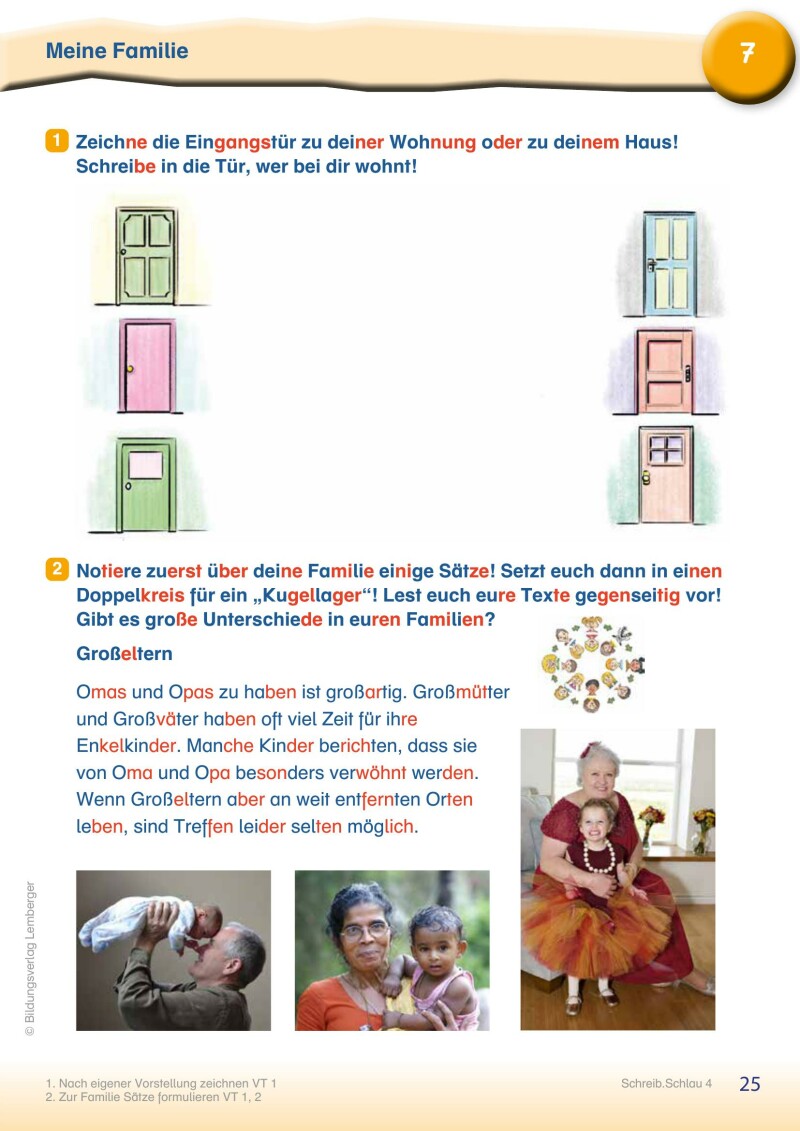 Meine Familie

7

1 Zeichne die Eingangstür zu deiner Wohnung oder zu deinem Haus! Schreibe in die Tür, wer bei dir wohnt!

2 Notiere zuerst über deine Familie einige Sätze! Setzt euch dann in einen Doppelkreis für ein „Kugellager“! Lest euch eure Texte gegenseitig vor! Gibt es große Unterschiede in euren Familien?

Großeltern

Omas und Opas zu haben ist großartig. Großmütter und Großväter haben oft viel Zeit für ihre Enkelkinder. Manche Kinder berichten, dass sie von Oma und Opa besonders verwöhnt werden. Wenn Großeltern aber an weit entfernten Orten leben, sind Treffen leider selten möglich.

© Bildungsverlag Lemberger

1. Nach eigener Vorstellung zeichnen VT 1
2. Zur Familie Sätze formulieren VT 1, 2

Schreib.Schlau 4 25