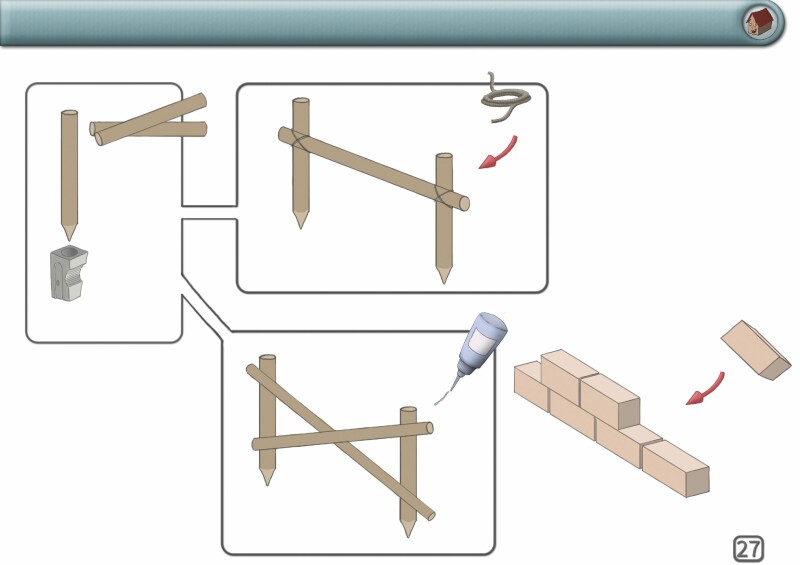 27